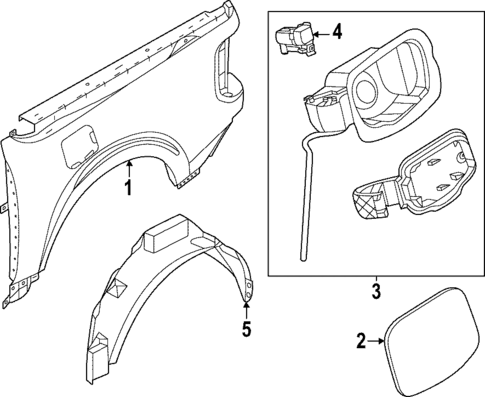 4
1
3
5
2