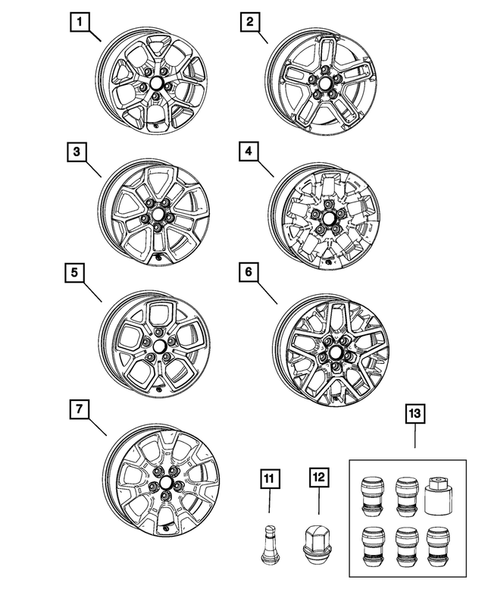 1
2
3
4
5
6
7
13
11
12