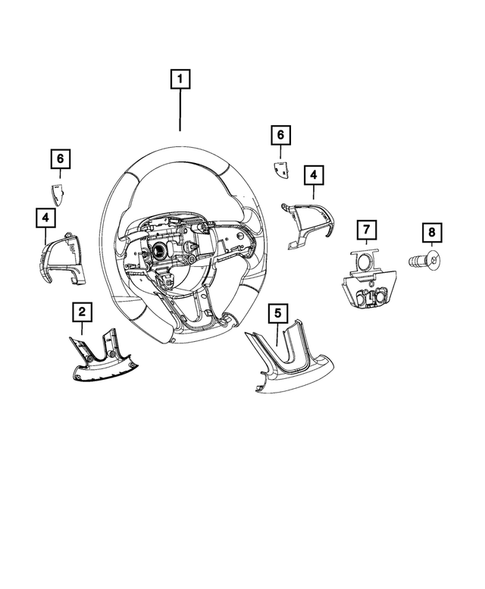 1
6
6
4
4
7
8
2
5