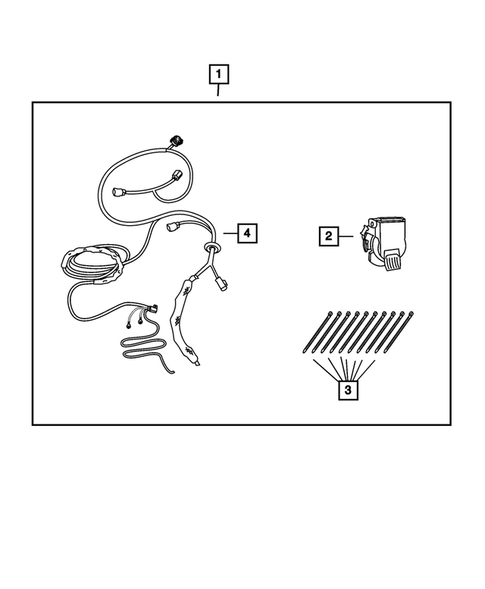 1
4
2
3