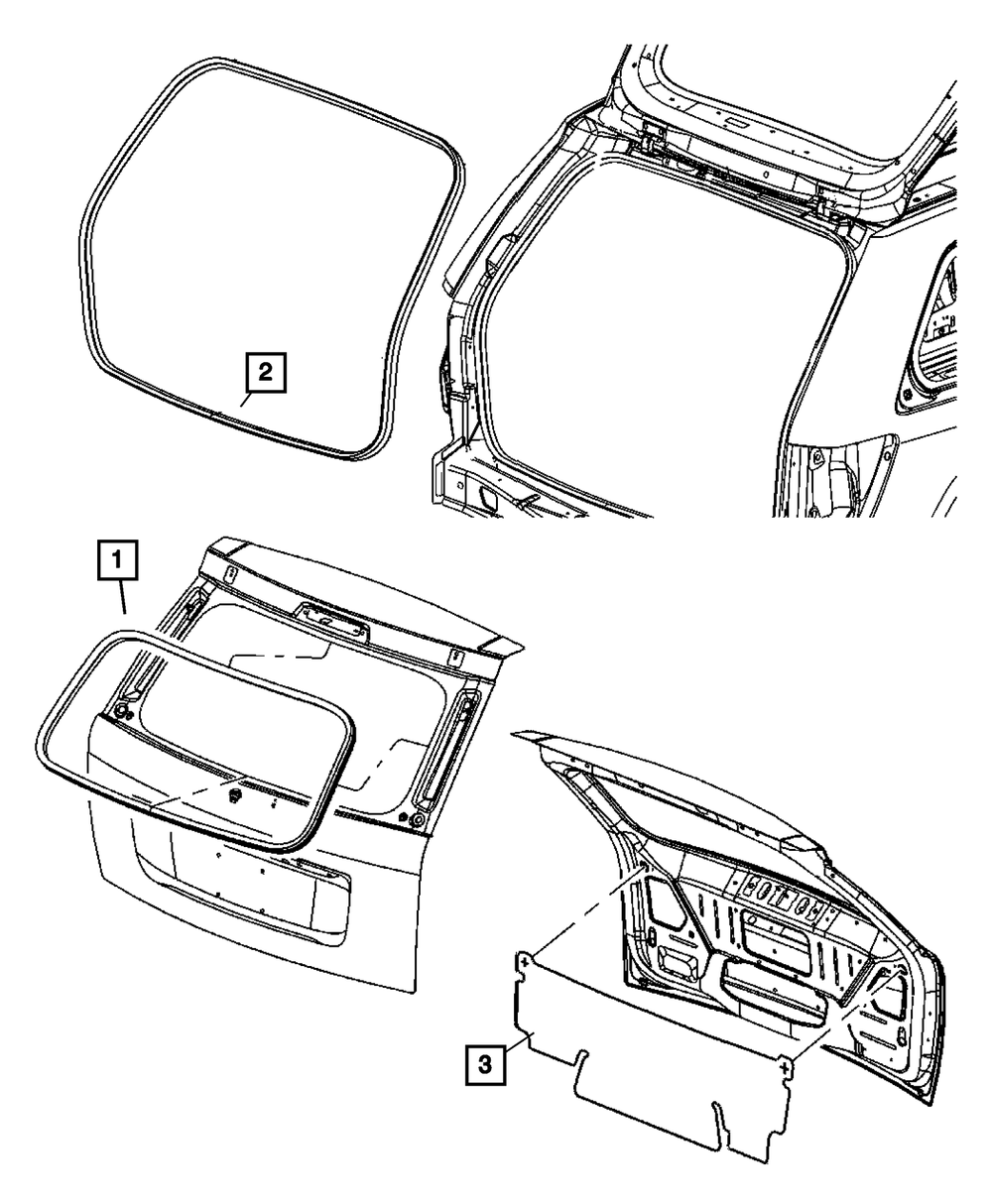 2

1

3