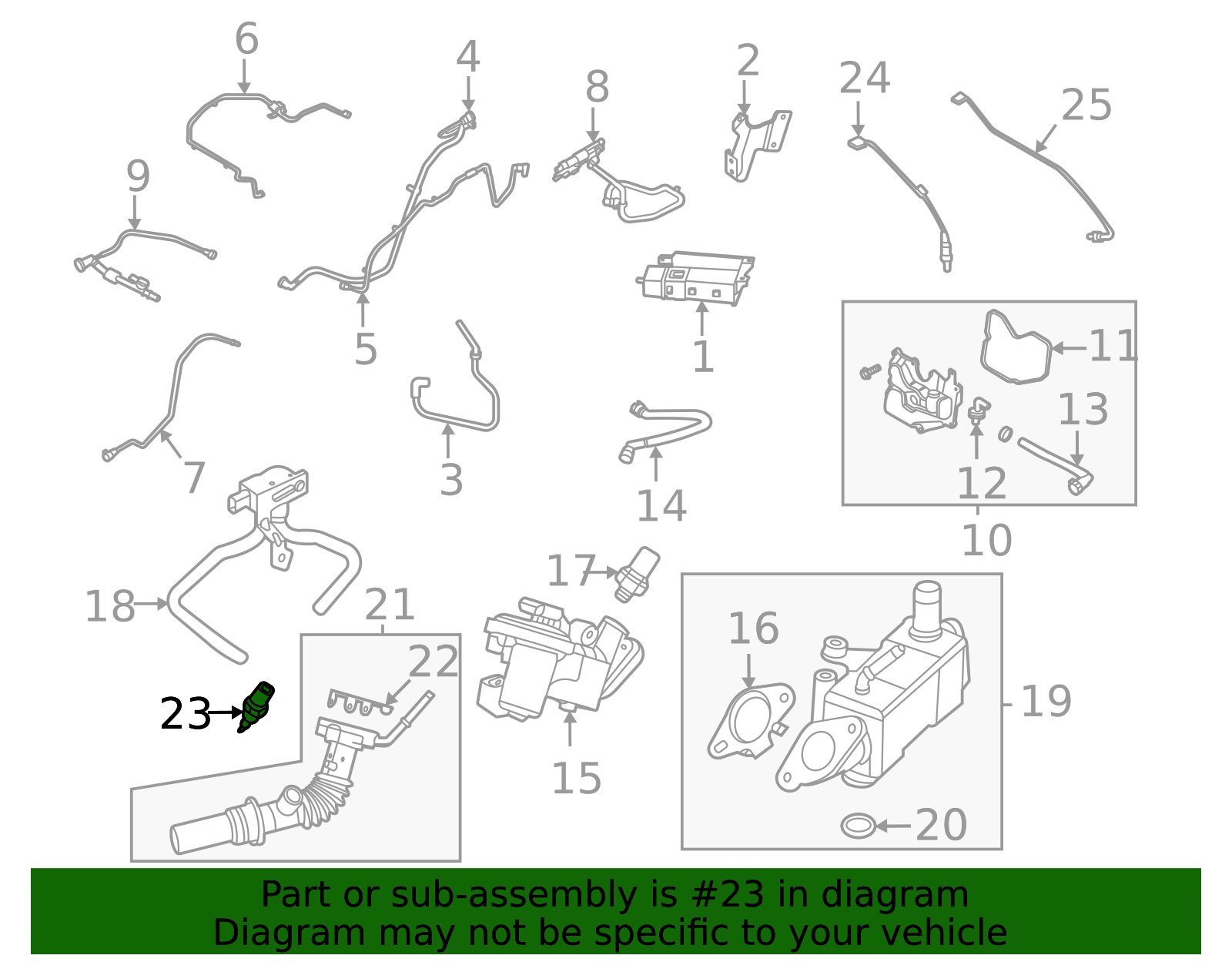 6
4
8
2
24
25
9
5
1
11
13
12
10
7
3
14
17
18
21
22
23
15
16
19
20

Part or sub-assembly is #23 in diagram
Diagram may not be specific to your vehicle