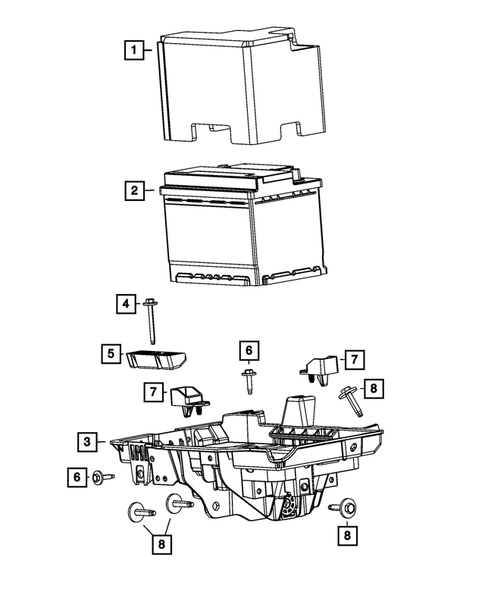 1
2
4
5
6
7
7
8
3
6
8
8