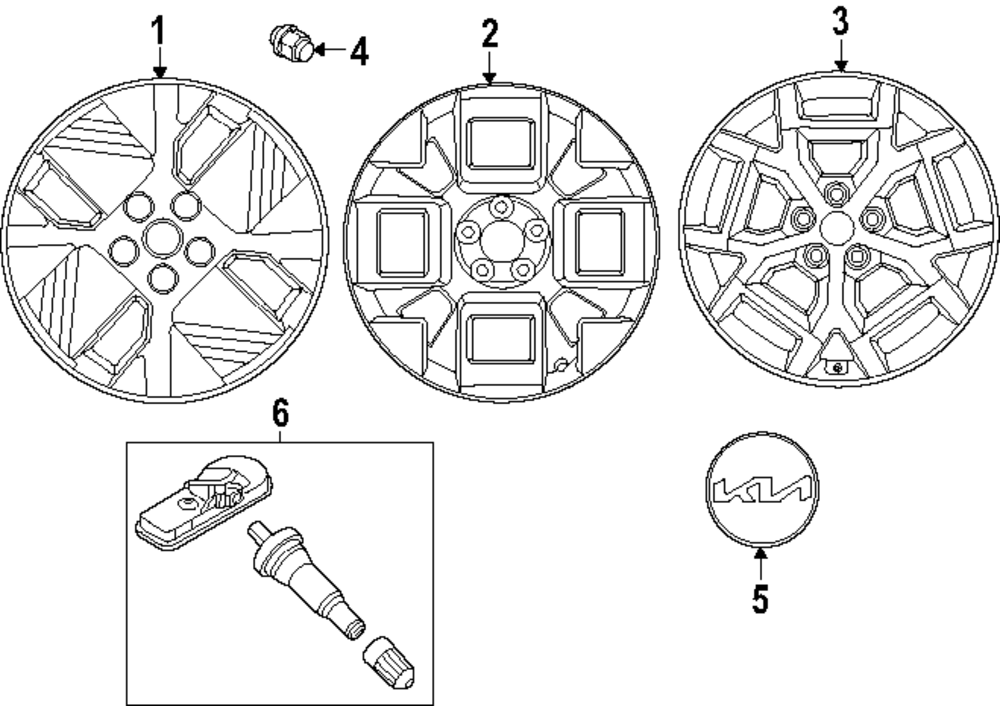 1
4
2
3
6
KIA
5