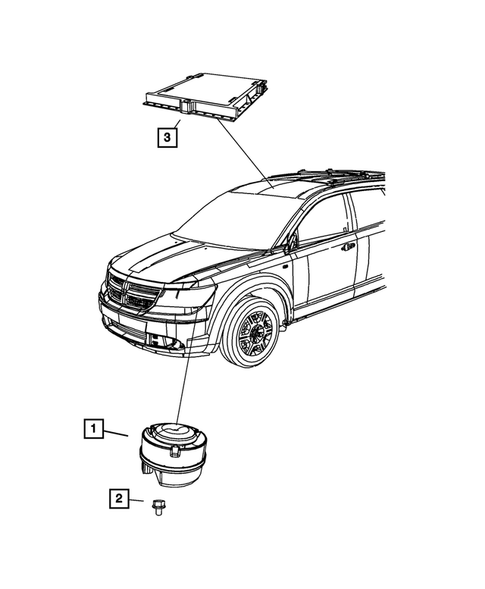 3

1

2