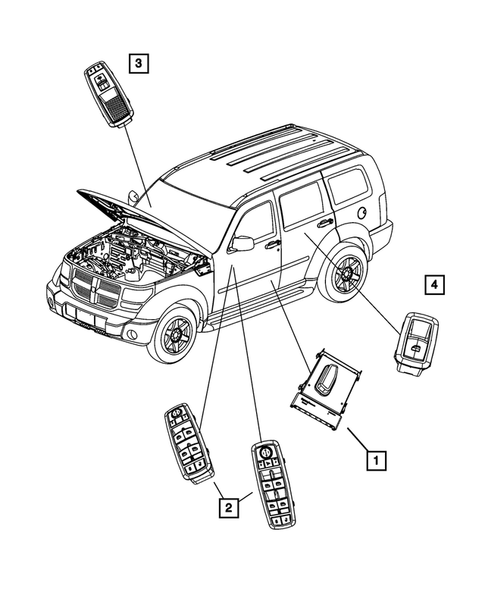 3

4

1

2