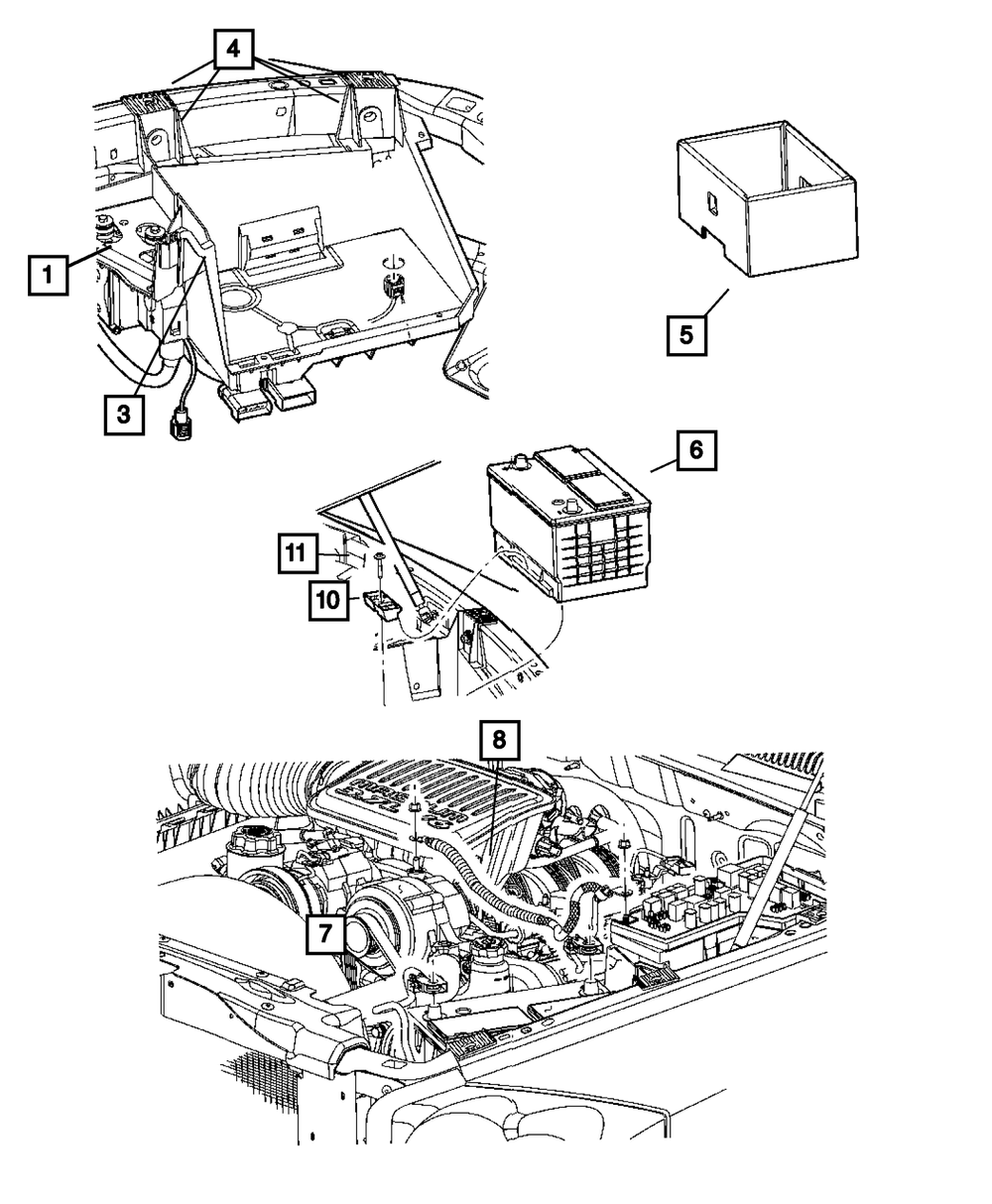 4
1
3
5
6
11
10
8
7