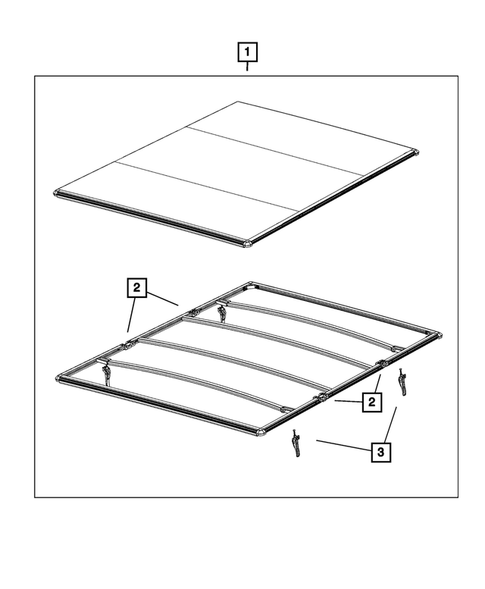 1

2

2

3