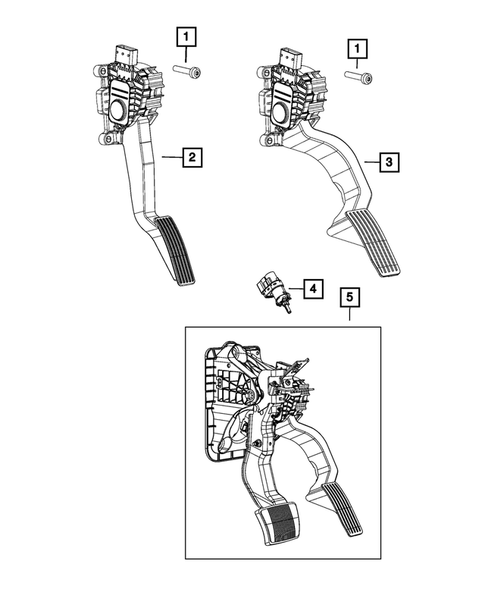 1
1
2
3
4
5