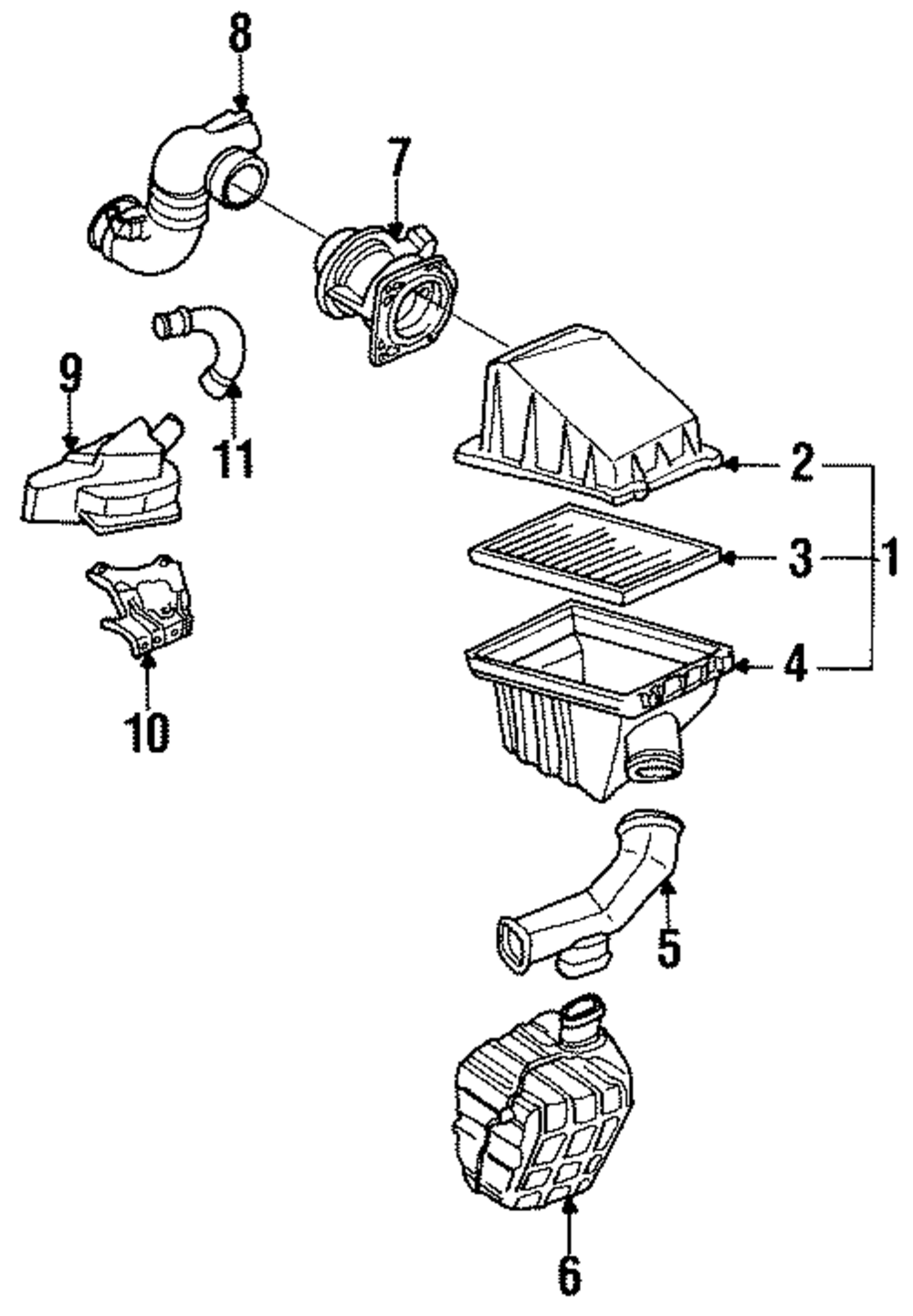 8
7
9
11
2
3
1
4
10
5
6