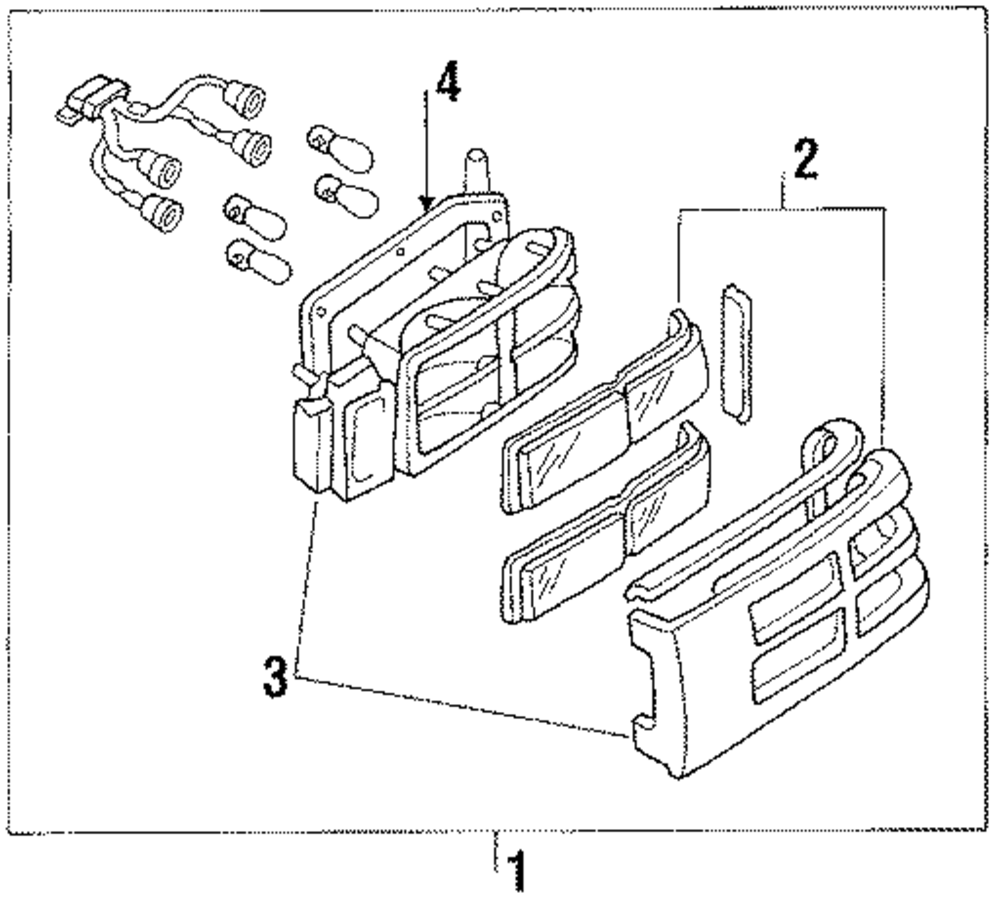 4
2
3
1