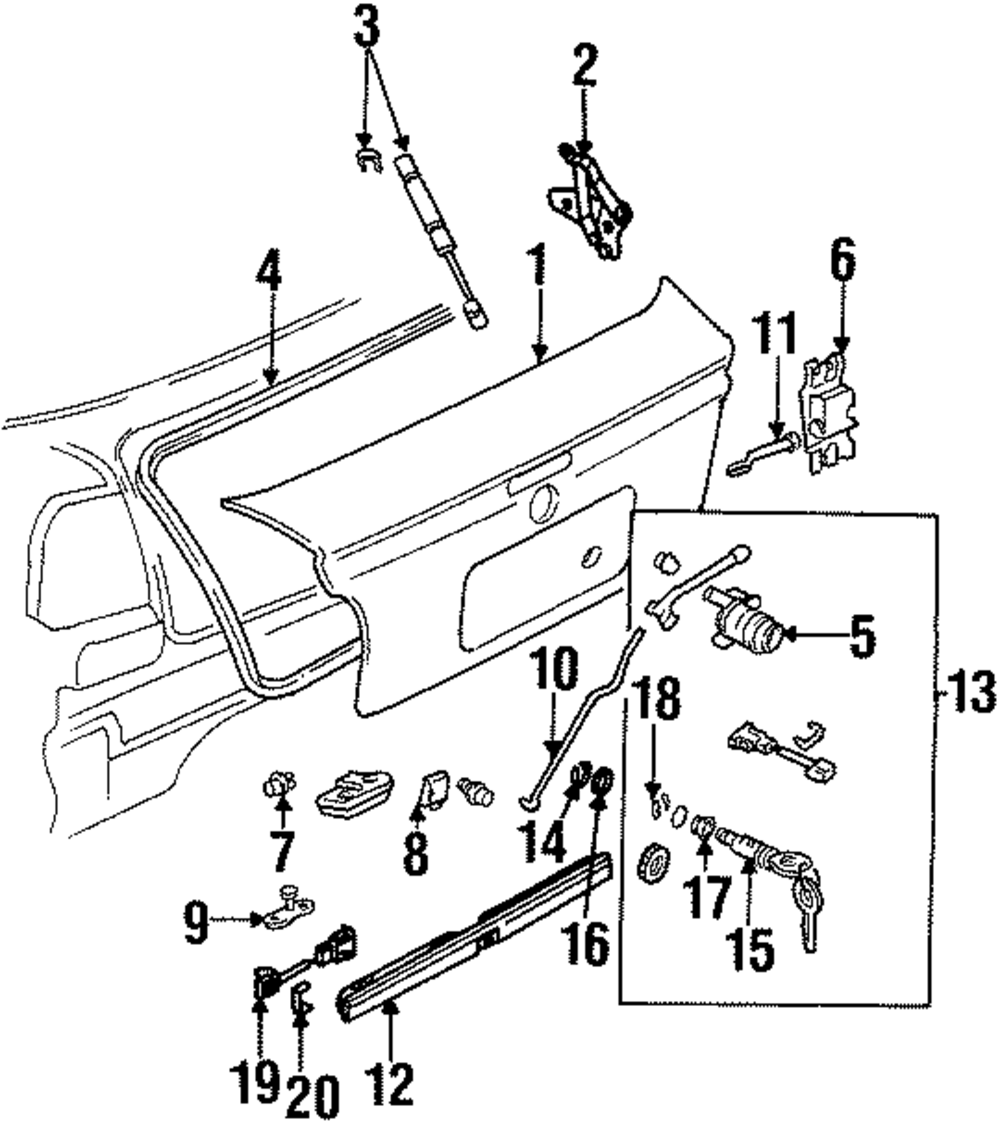 3
2
4
1
6
11
5
13
10
18
7
8
14
16
17
15
9
19
20
12