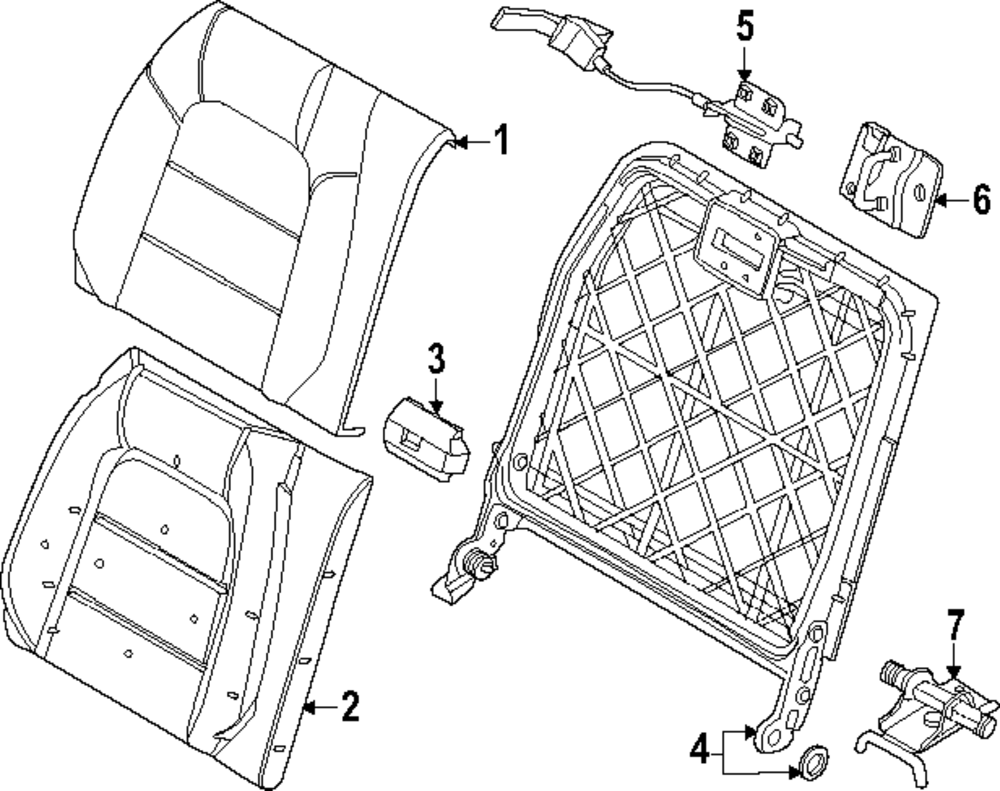 5
1
6
3
7
2
4