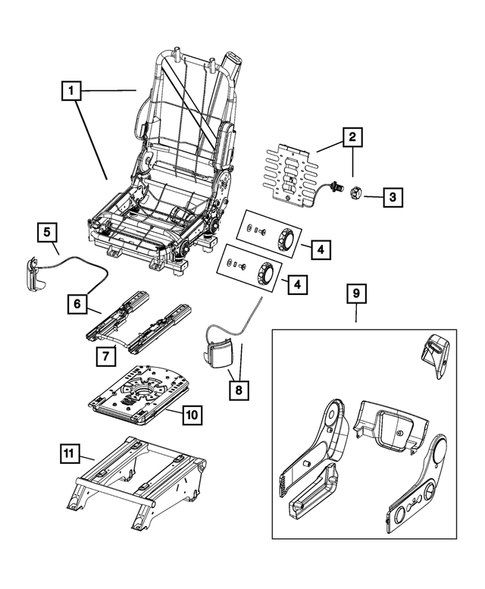 1
2
3
4
4
5
6
7
8
9
10
11