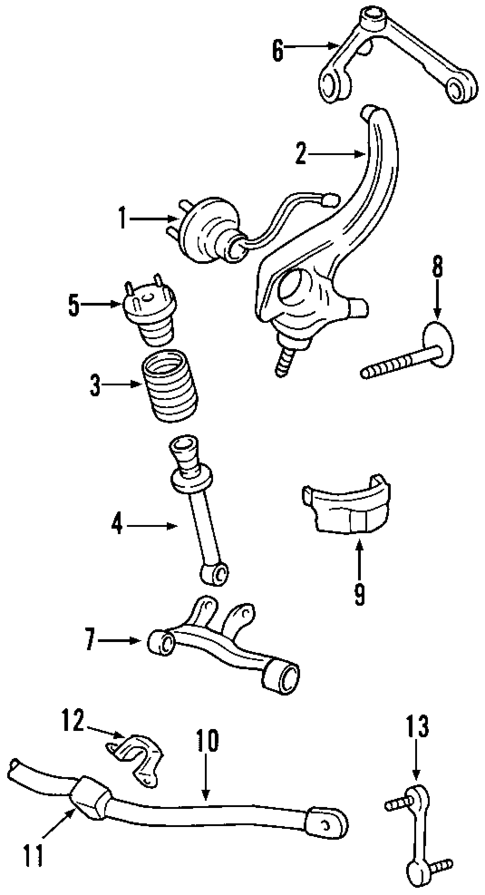 6
2
1
8
5
3
4
9
7
12
10
13
11