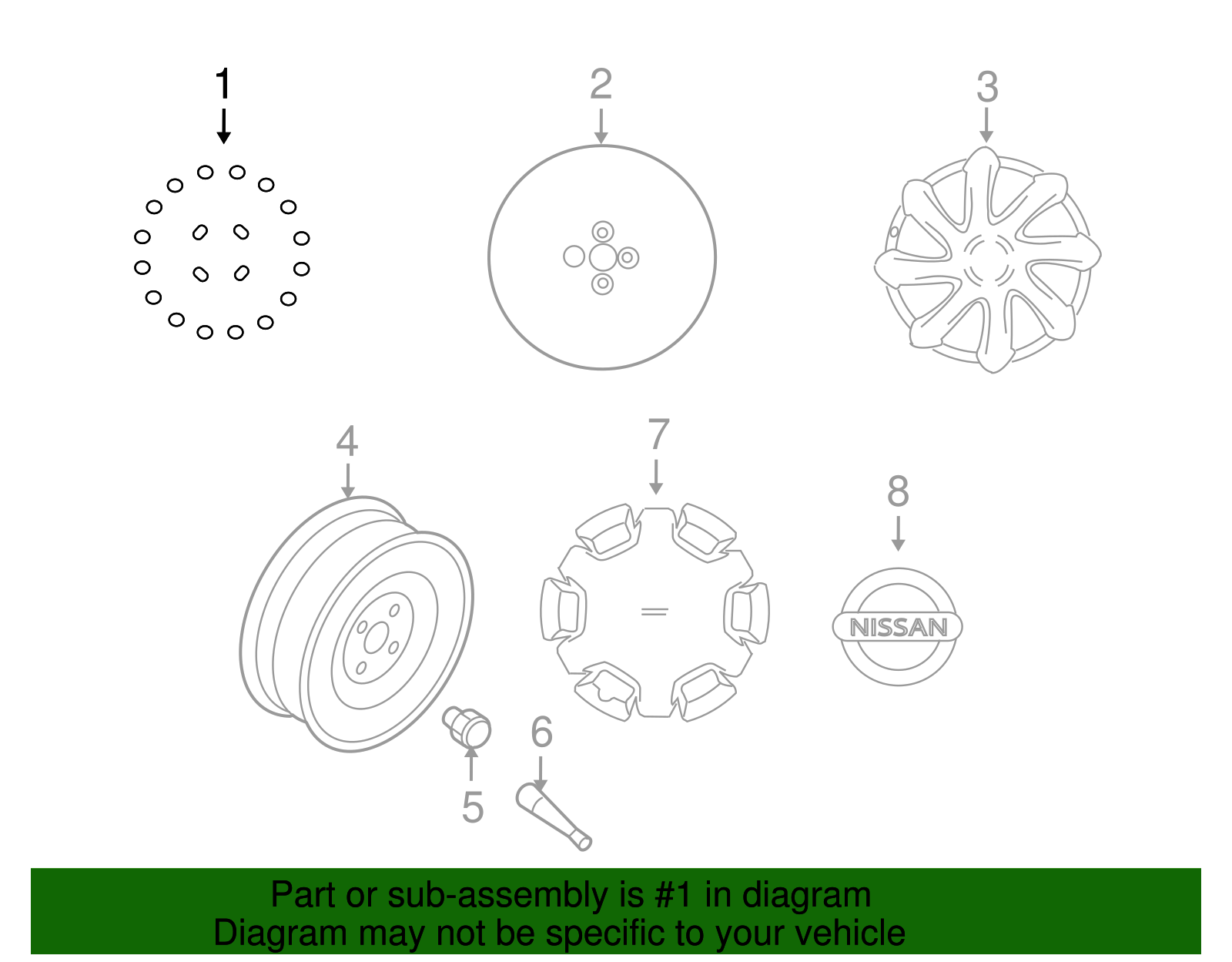 1

2

3

4

7

8

NISSAN

6

5

Part or sub-assembly is #1 in diagram
Diagram may not be specific to your vehicle