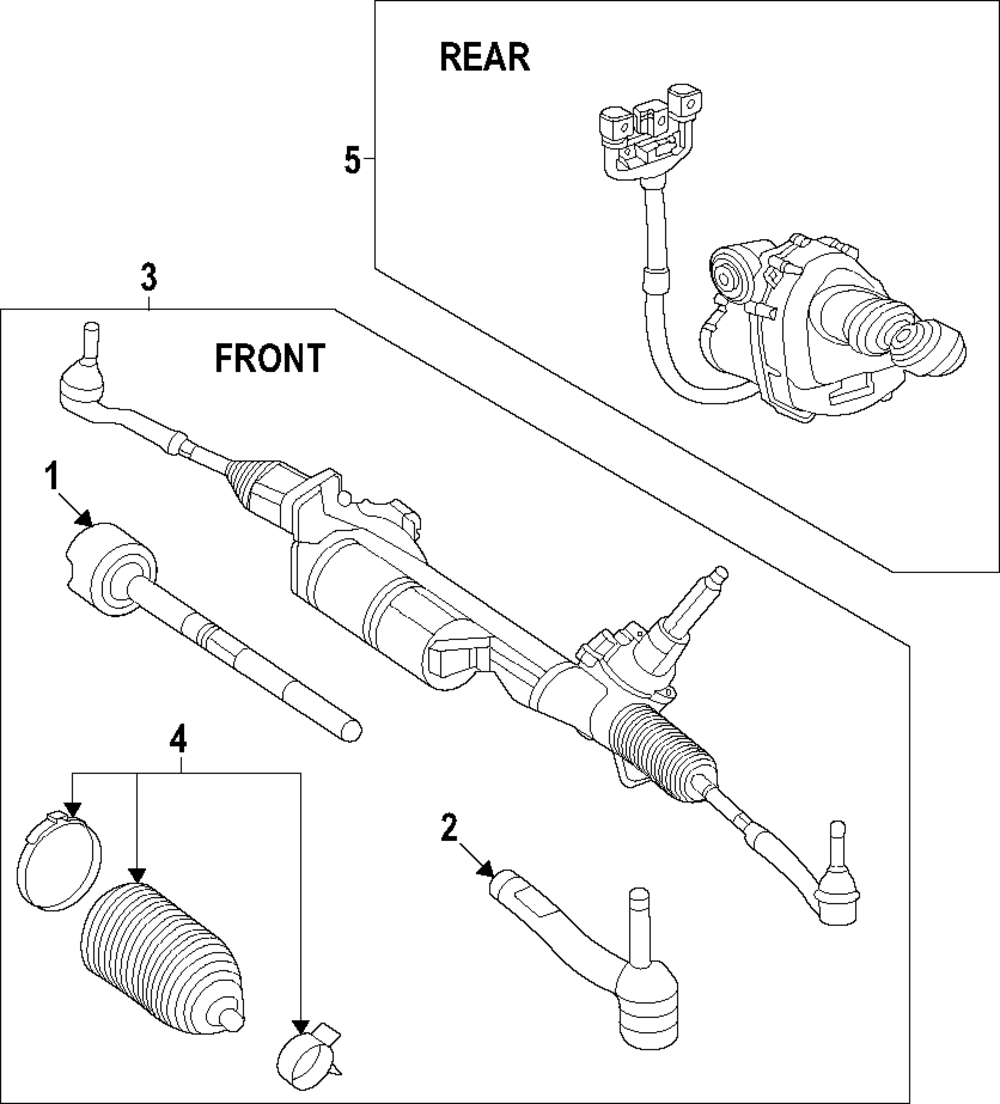 REAR

5

3

FRONT

1

4

2