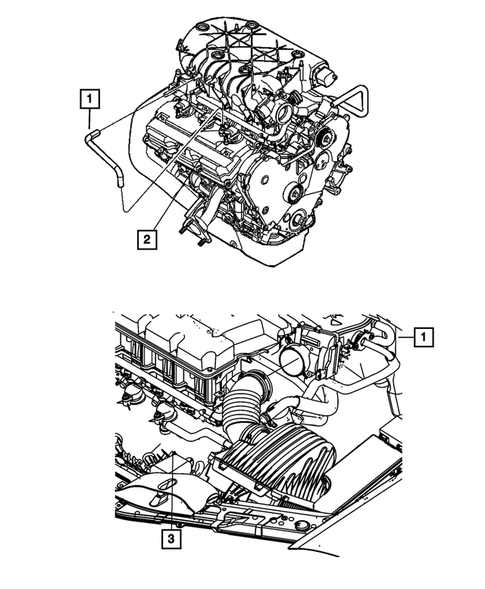 1
2
1
3