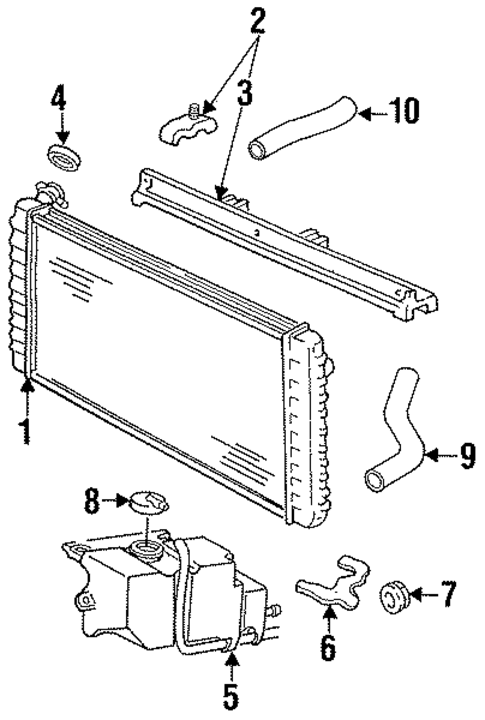 2
3
4
10
1
9
8
7
6
5