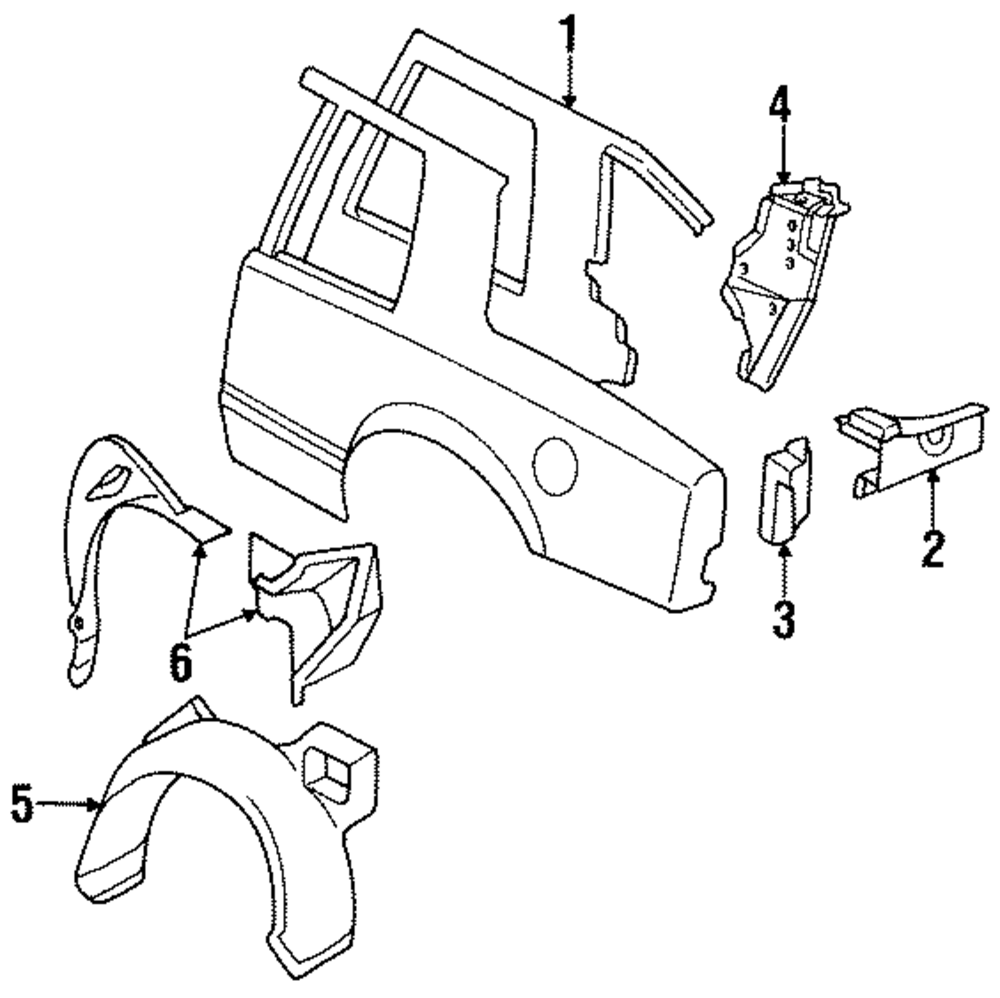 1
4
2
3
6
5