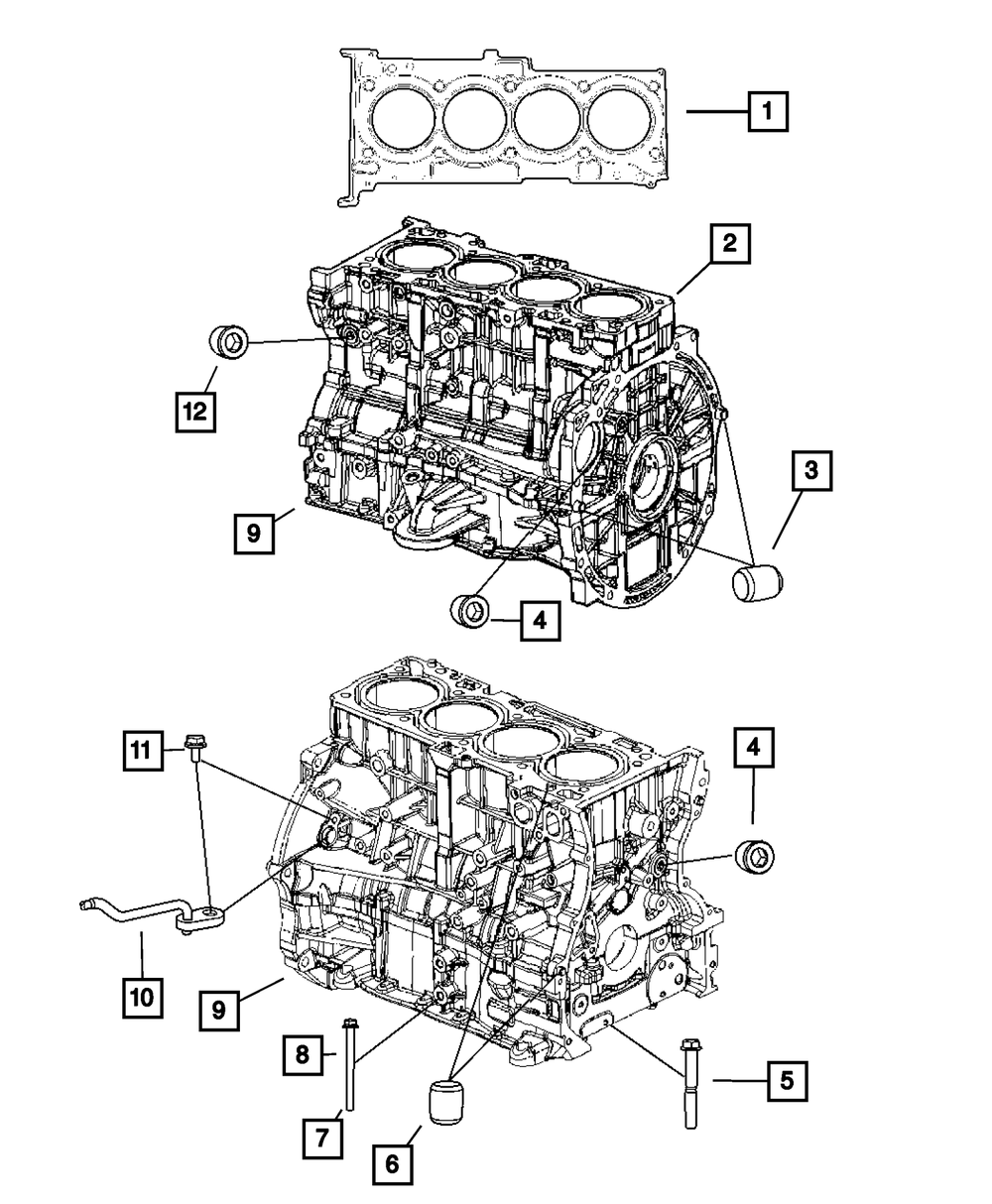 1
2
12
3
9
4
11
4
10
9
8
5
7
6