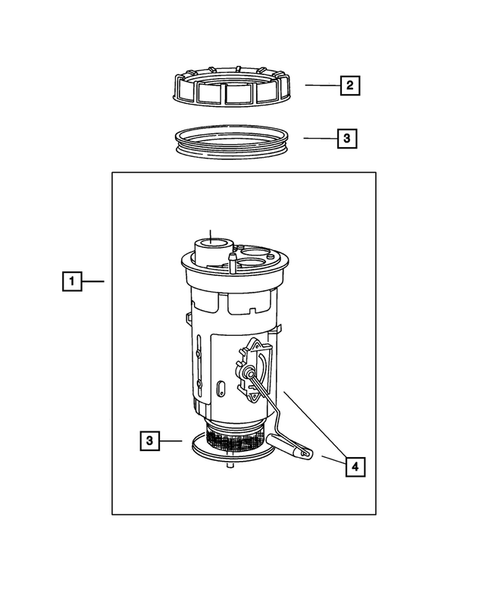 2
3
1
3
4