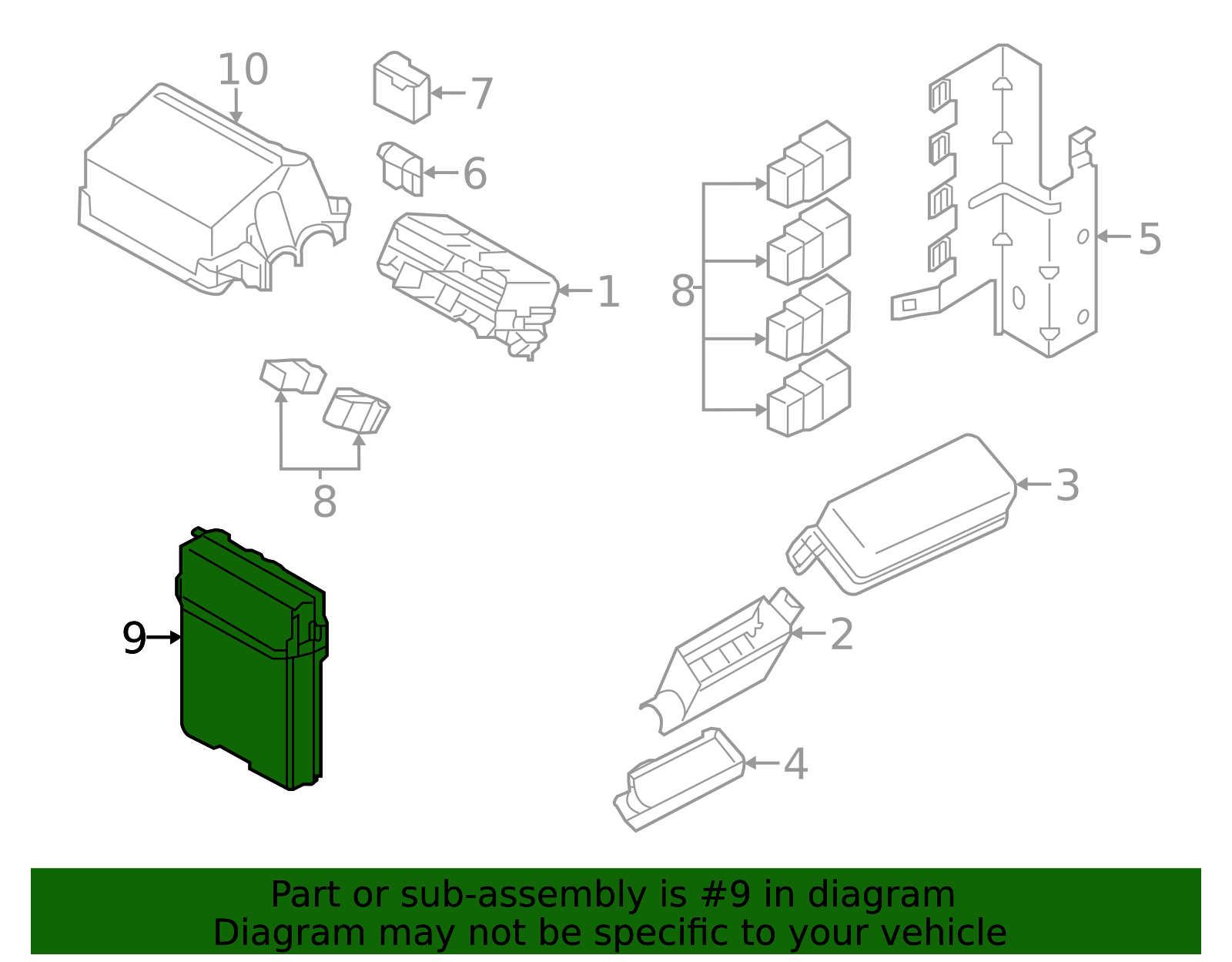 10
7
6
1
8
5
8
3
9
2
4

Part or sub-assembly is #9 in diagram
Diagram may not be specific to your vehicle