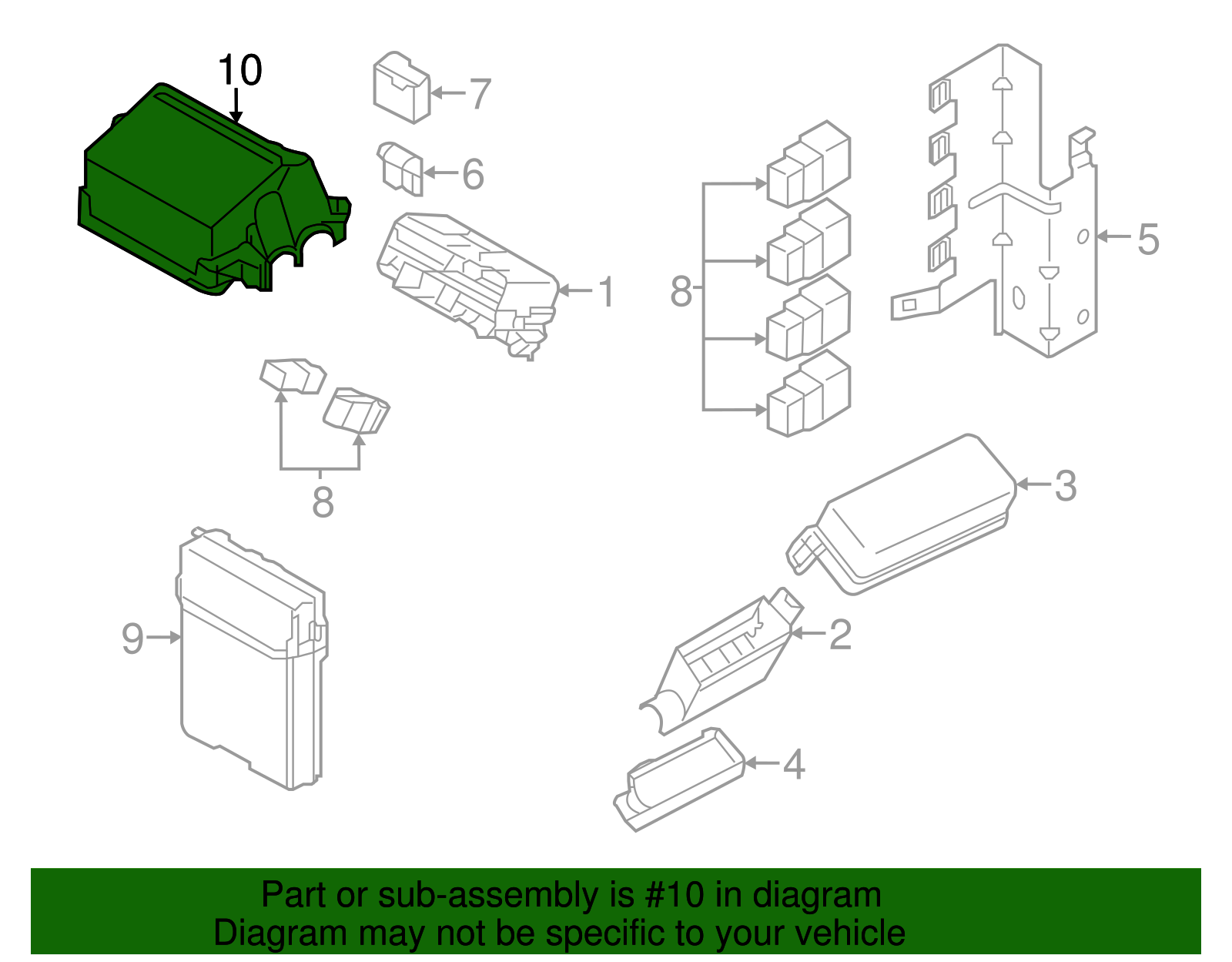 10
7
6
1
8
5
8
3
9
2
4

Part or sub-assembly is #10 in diagram
Diagram may not be specific to your vehicle