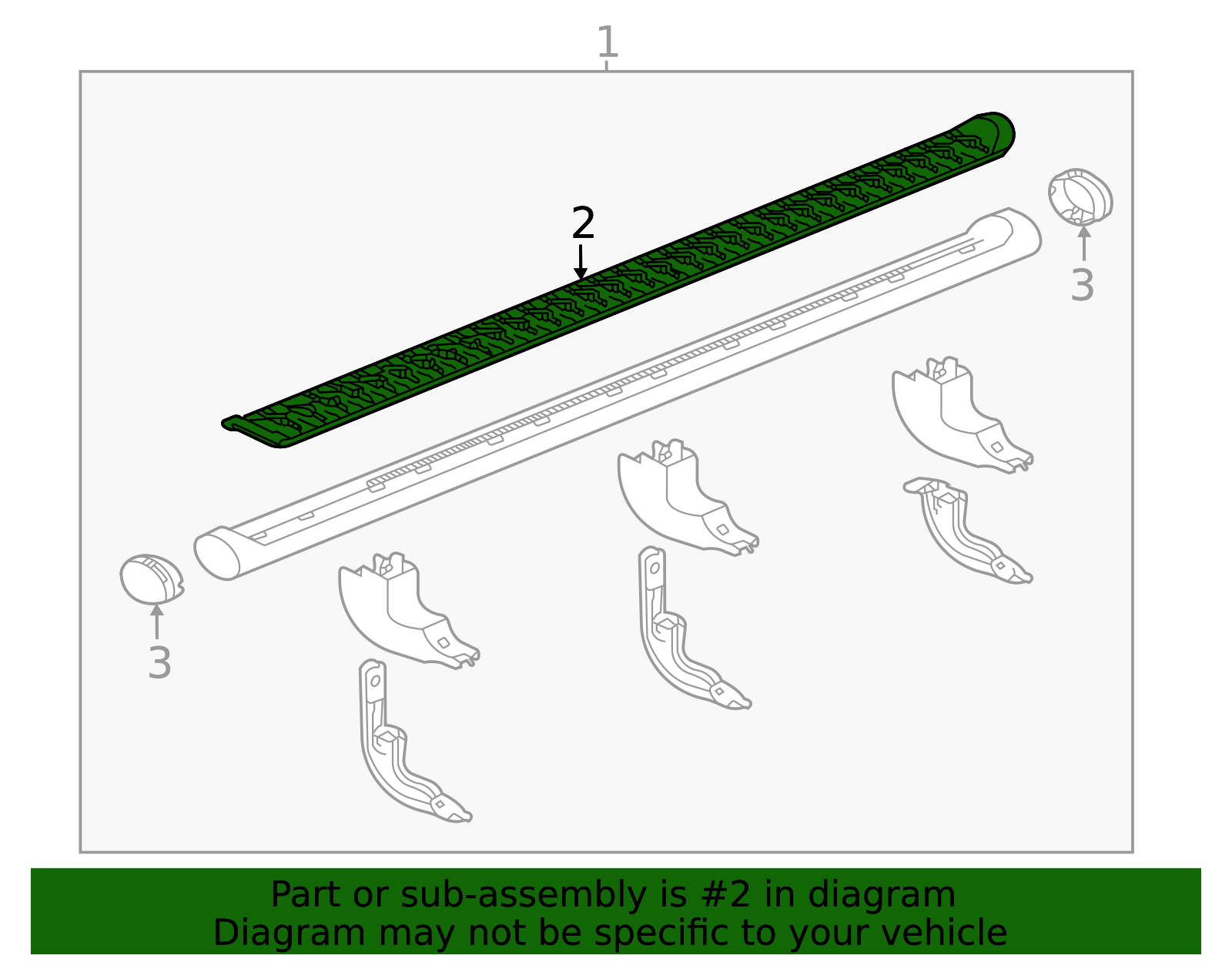 1

2

3

3

Part or sub-assembly is #2 in diagram
Diagram may not be specific to your vehicle