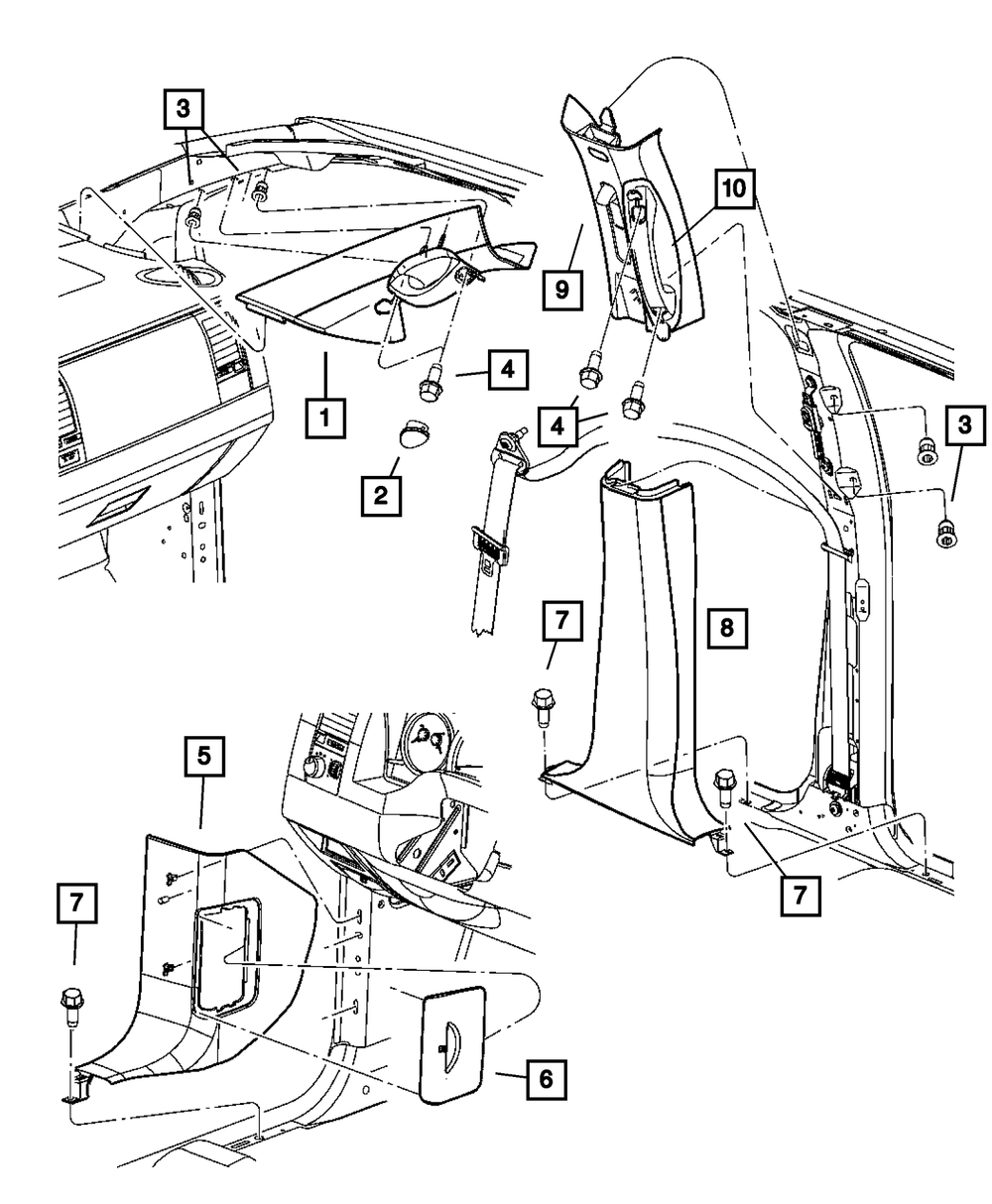 3
10
9
4
1
4
3
2
7
8
5
7
7
6