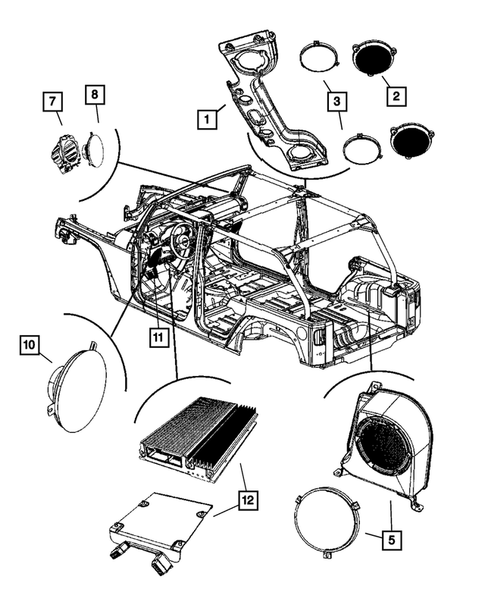 7
8
1
3
2
10
11
12
5