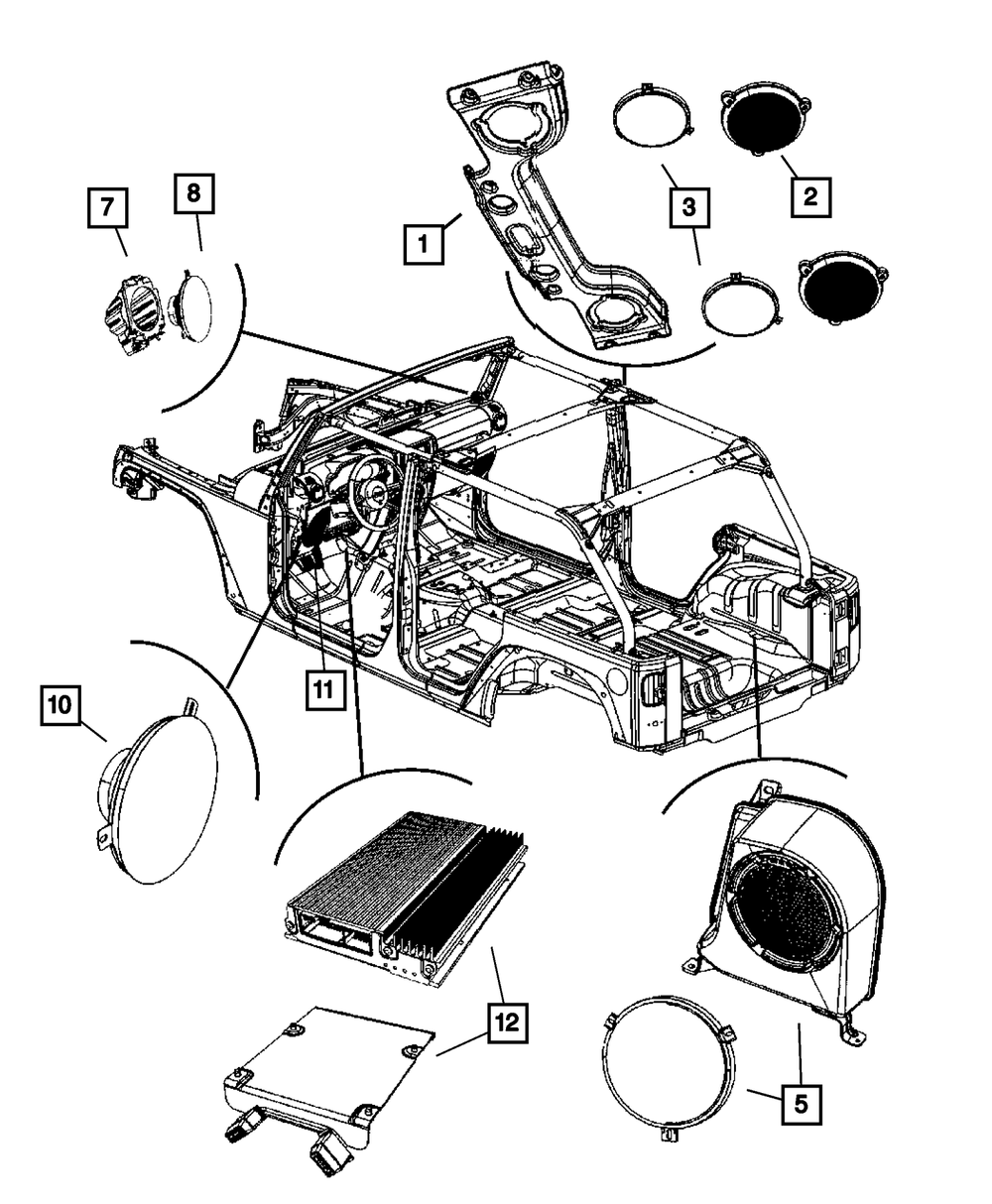 7
8
1
3
2
10
11
12
5