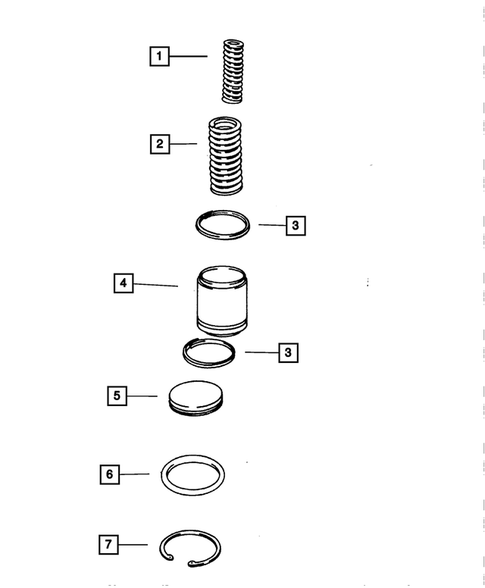 1
2
3
4
3
5
6
7