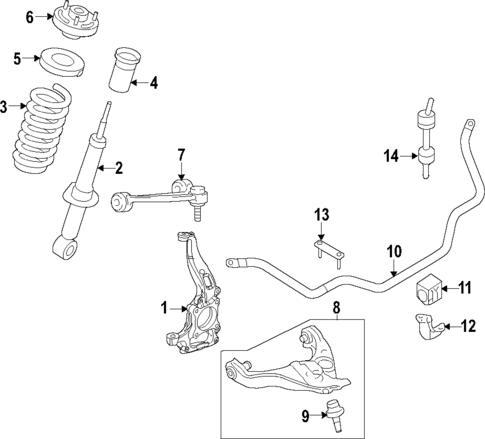 6
5
4
3
2
7
14
13
10
11
1
8
12
9