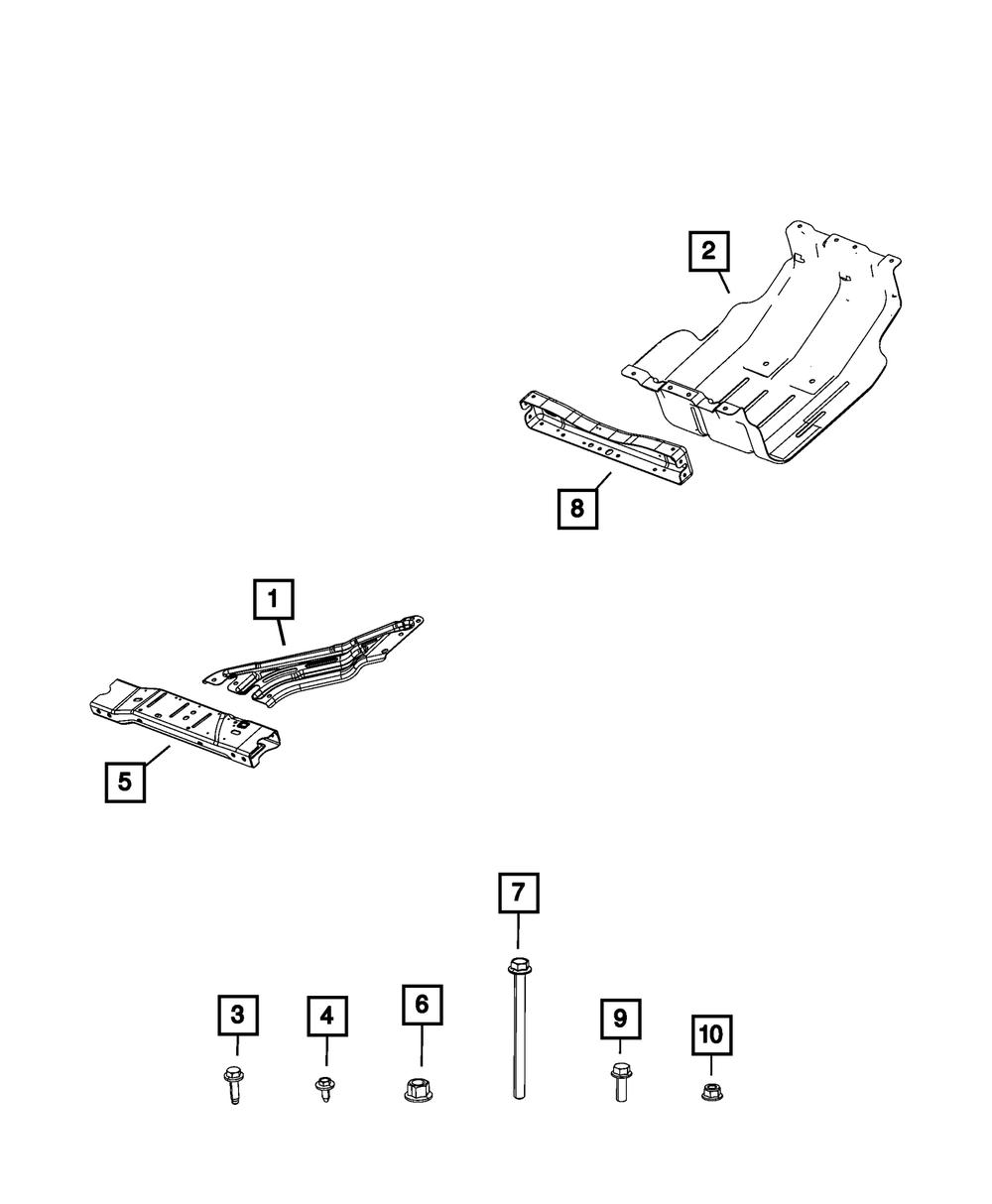 2

8

1

5

7

3

4

6

9

10