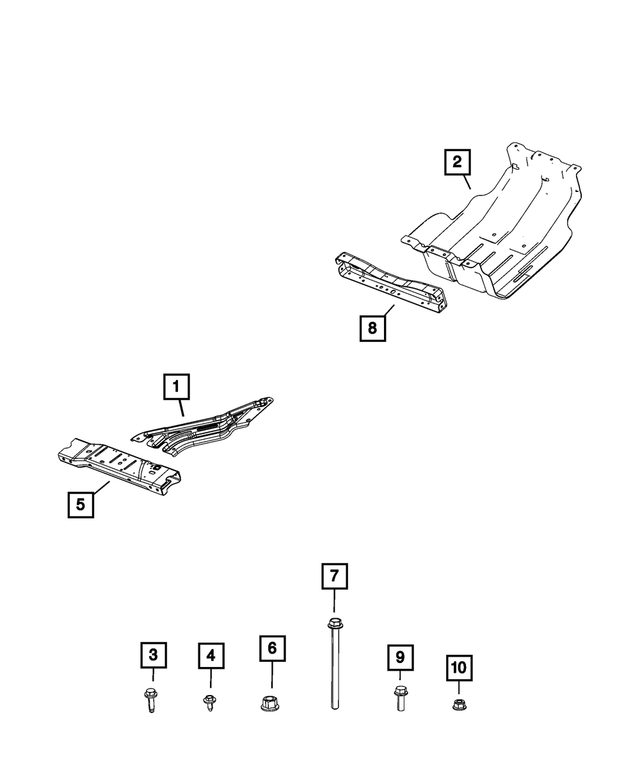 2

8

1

5

7

3

4

6

9

10