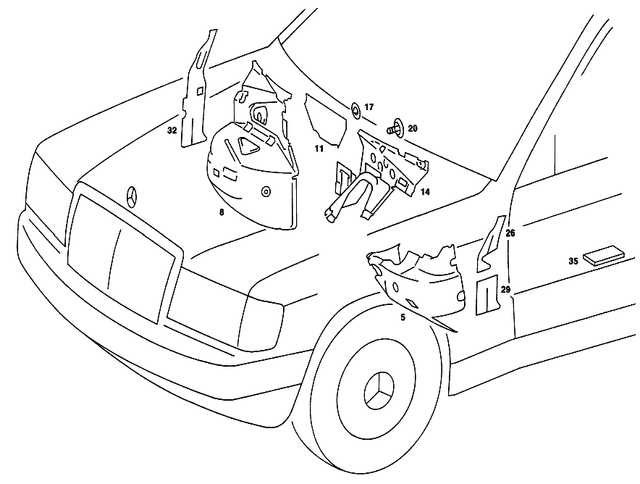 32
17
20
11
14
8
26
35
29
5