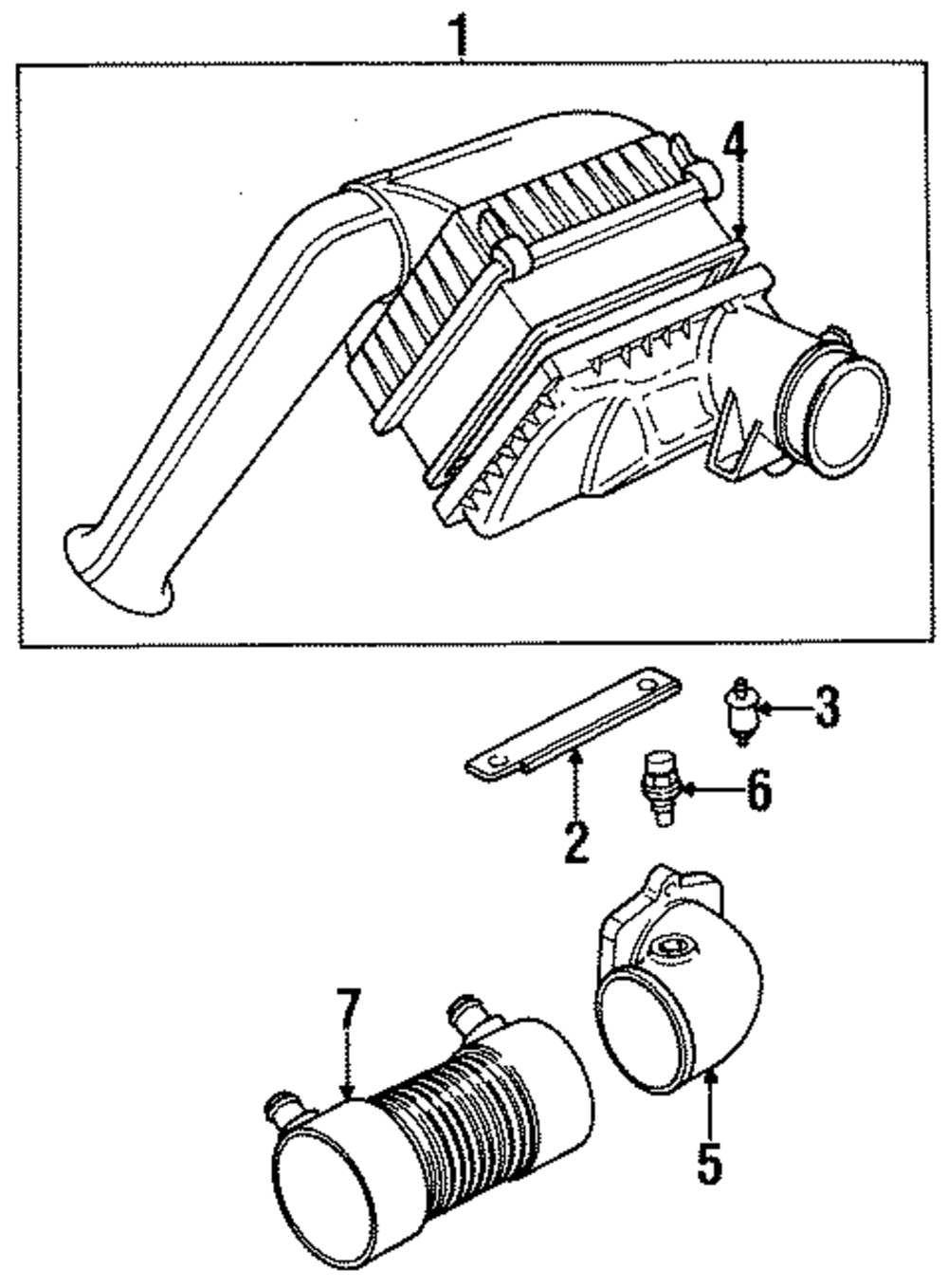 1
4
3
6
2
7
5