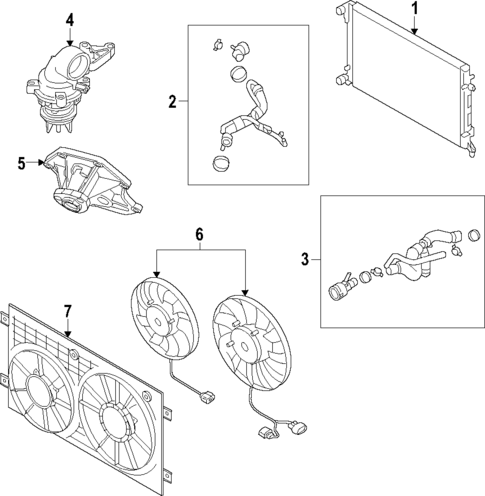 4
1
2
5
6
3
7