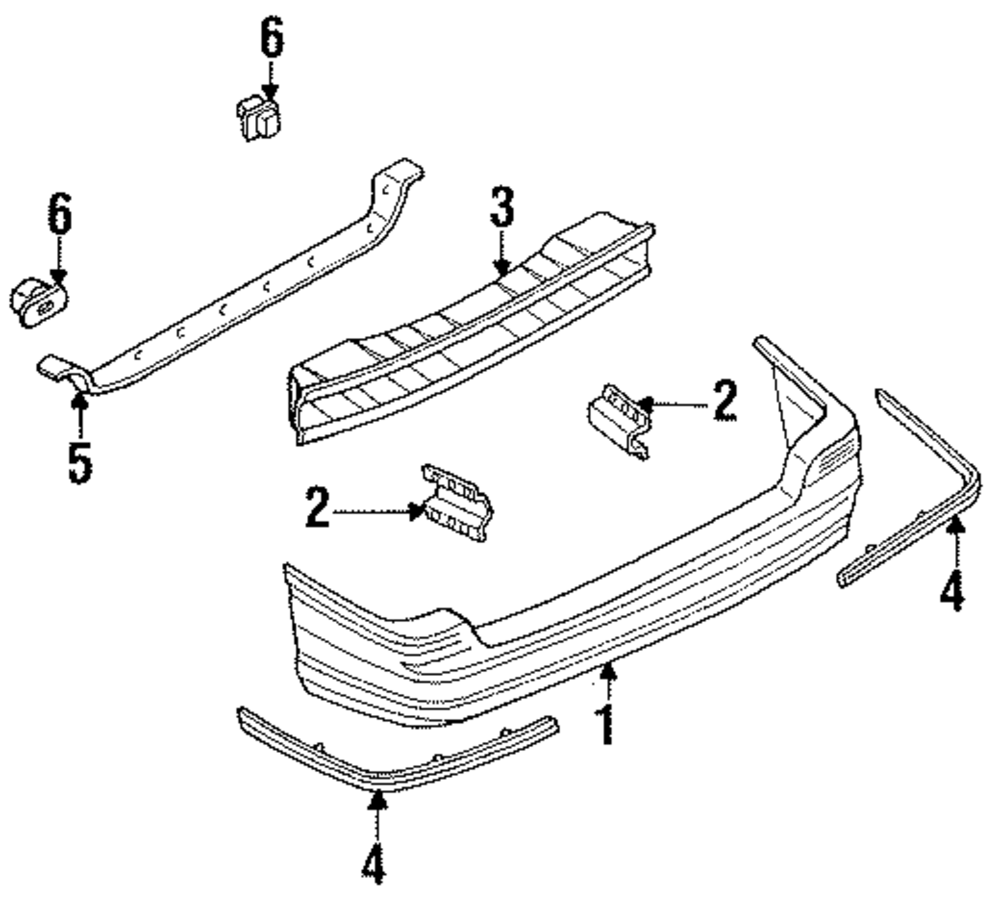 6
6
3
5
2
2
4
1
4