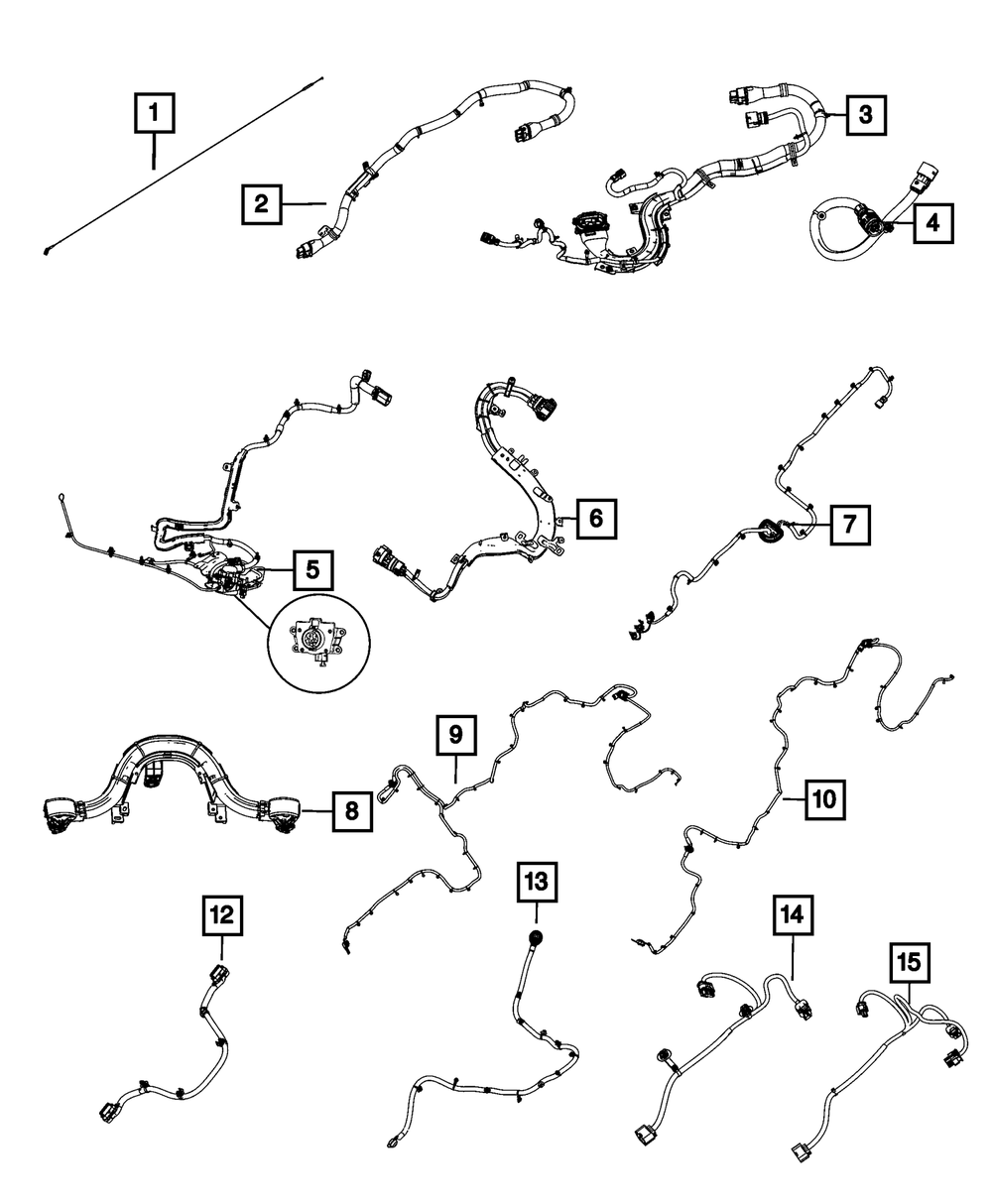 1
2
3
4
5
6
7
8
9
10
12
13
14
15