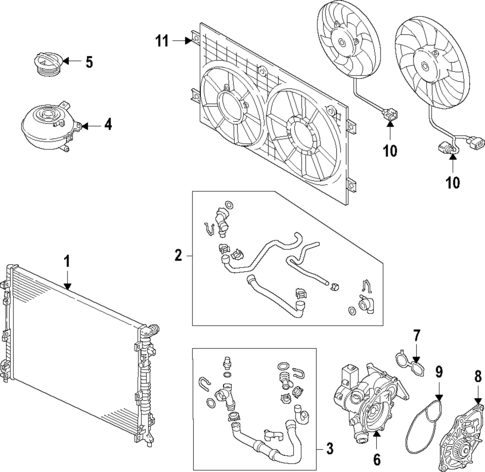 11
5
4
10
10
2
1
7
9
8
3
6