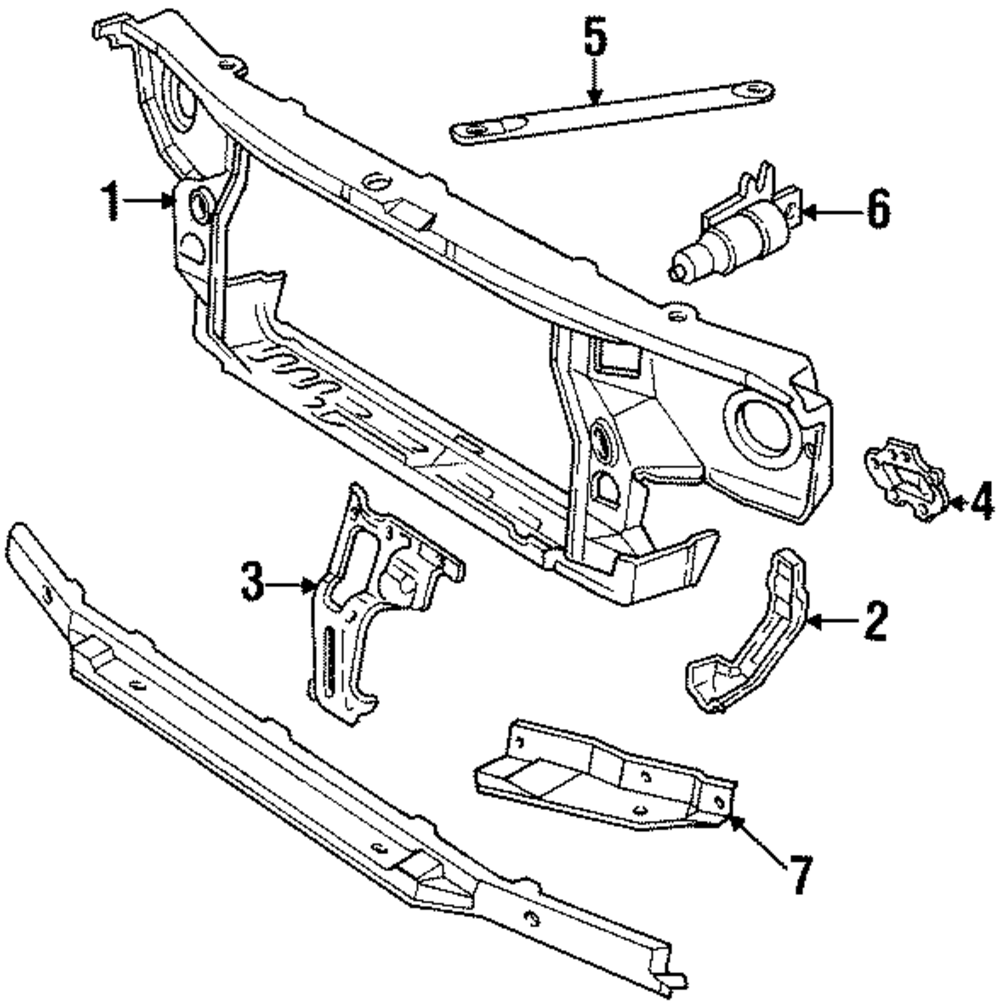 5
1
6
4
3
2
7