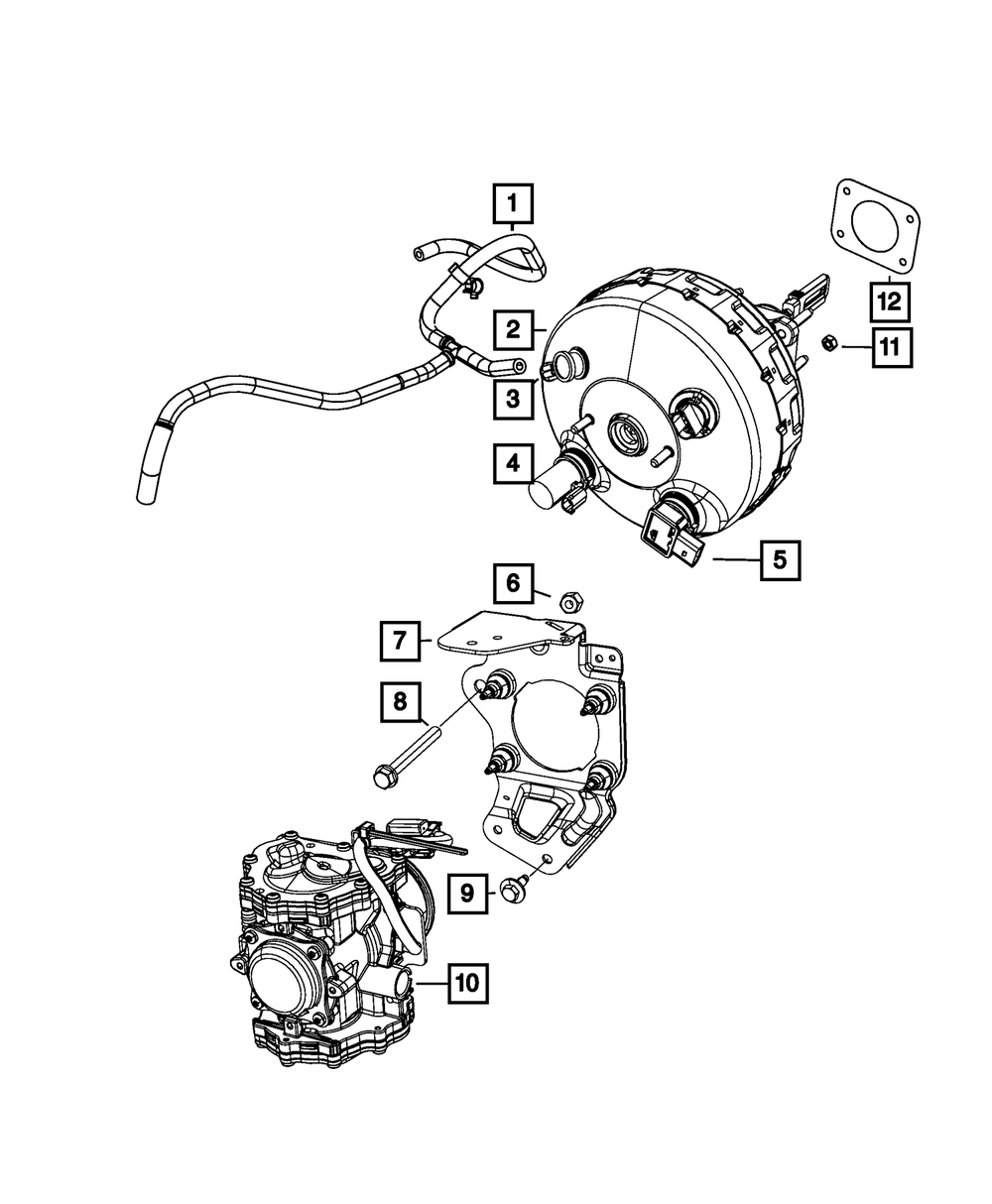 1
12
2
11
3
4
5
6
7
8
9
10