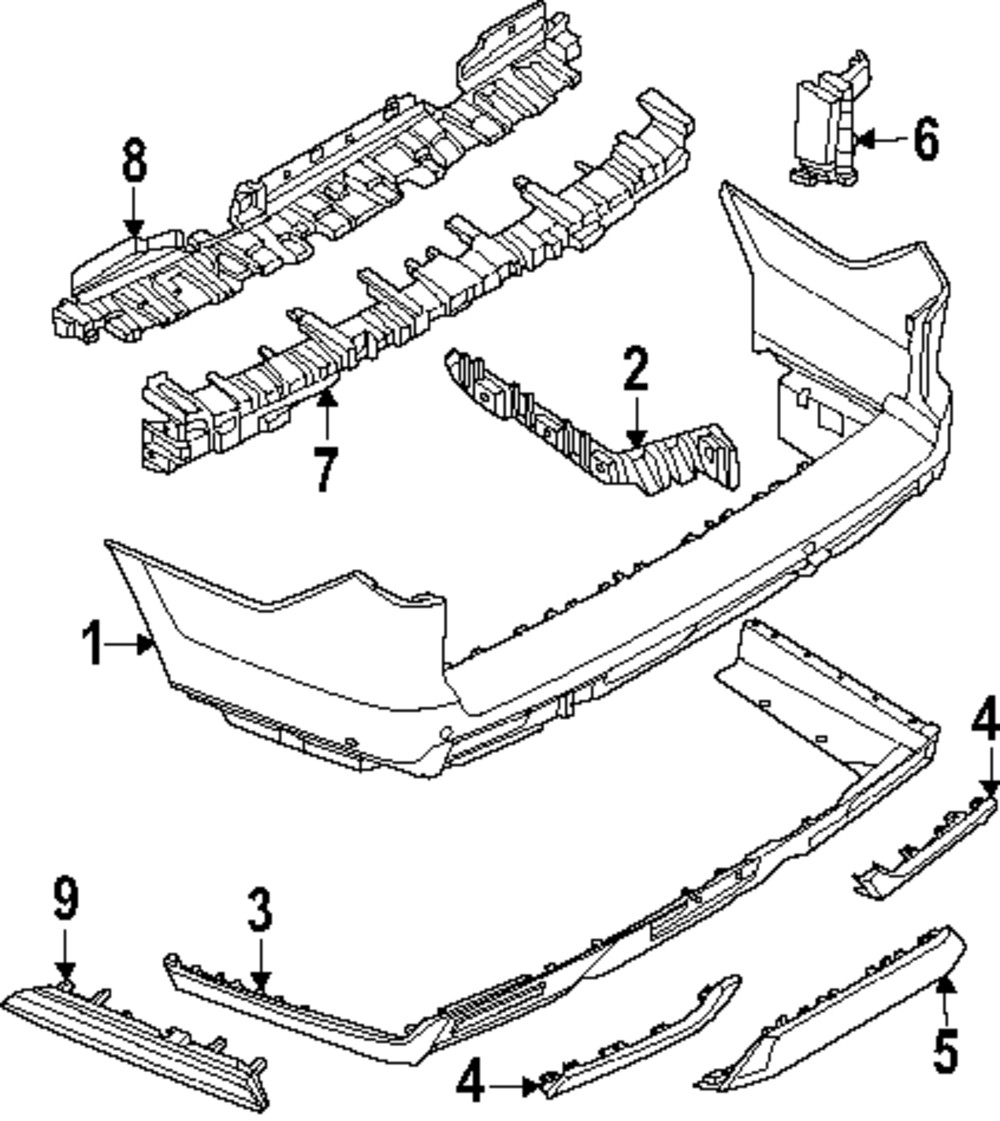 8
6
2
7
1
4
9
3
4
5