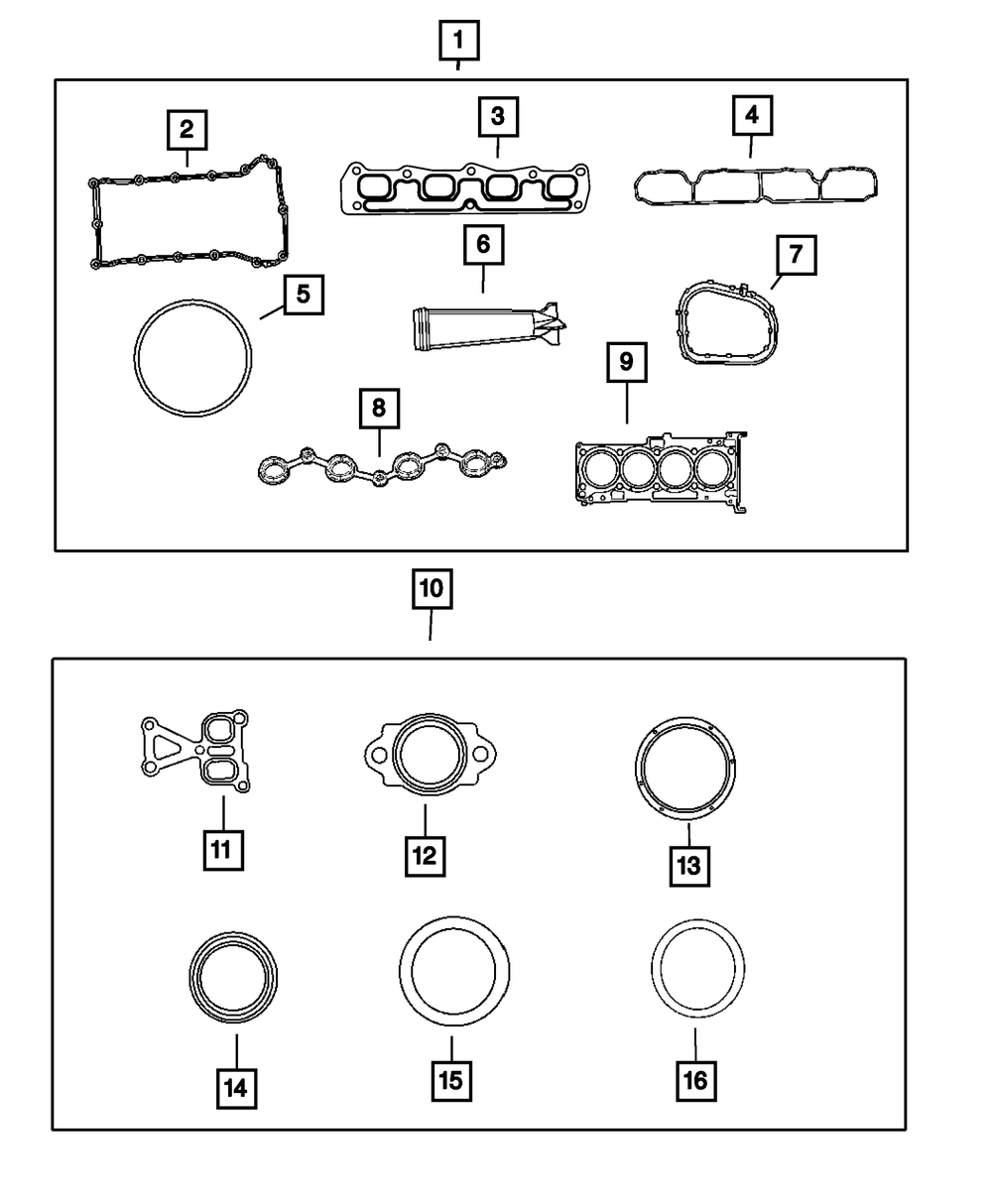 1
2
3
4
5
6
7
8
9
10
11
12
13
14
15
16