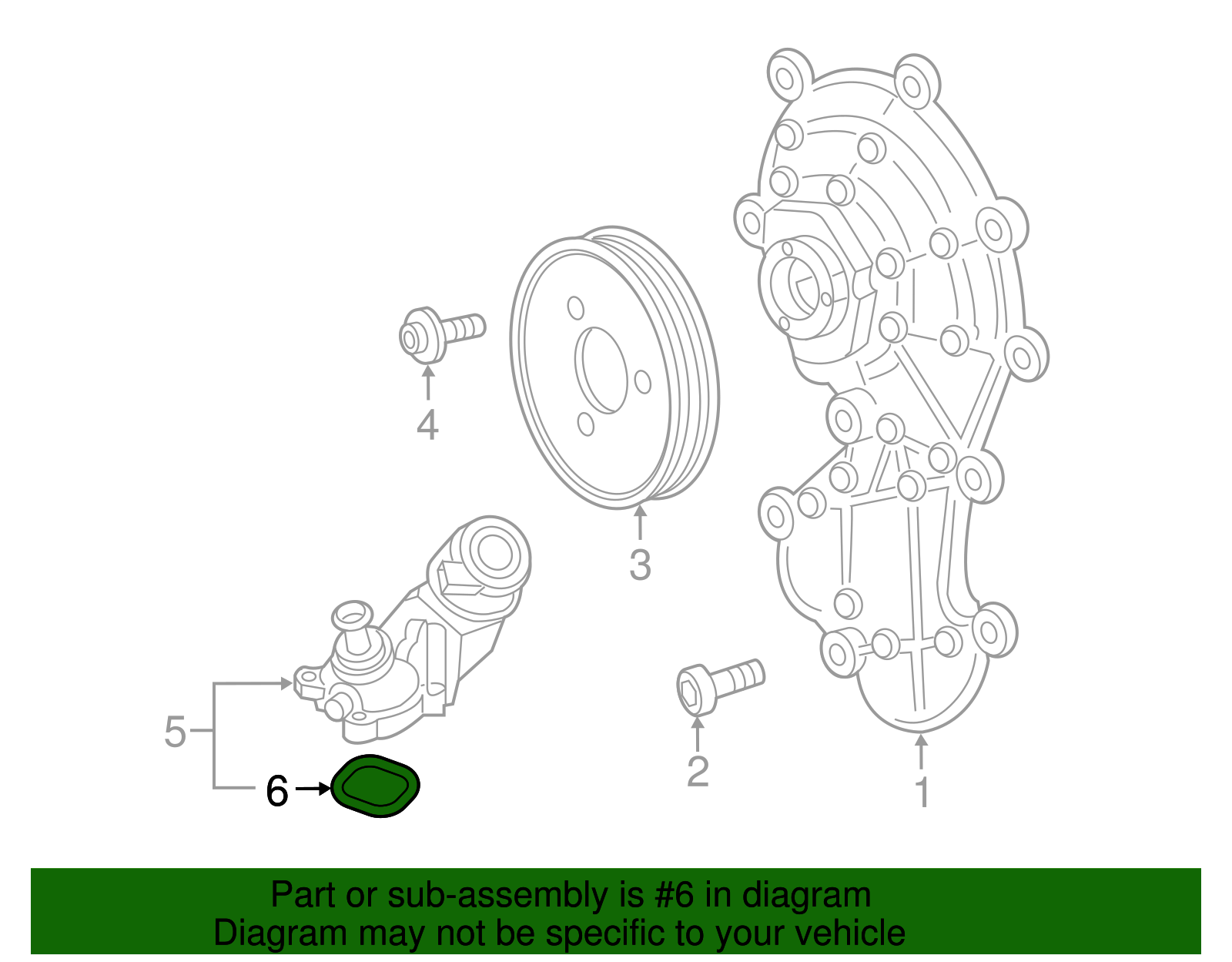 4

3

5

6

2

1

Part or sub-assembly is #6 in diagram
Diagram may not be specific to your vehicle