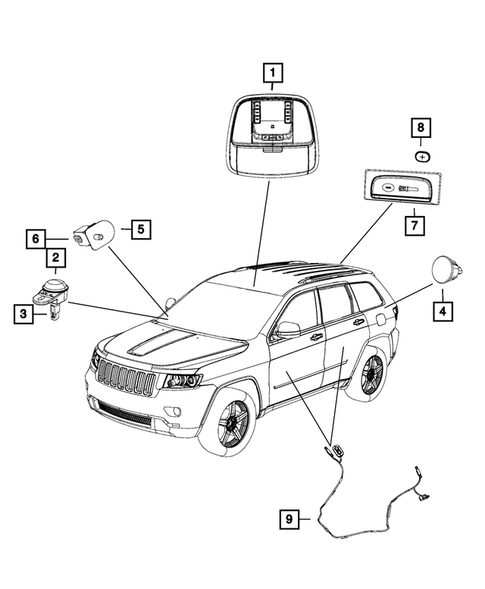 1
8
7
6
5
2
3
4
9