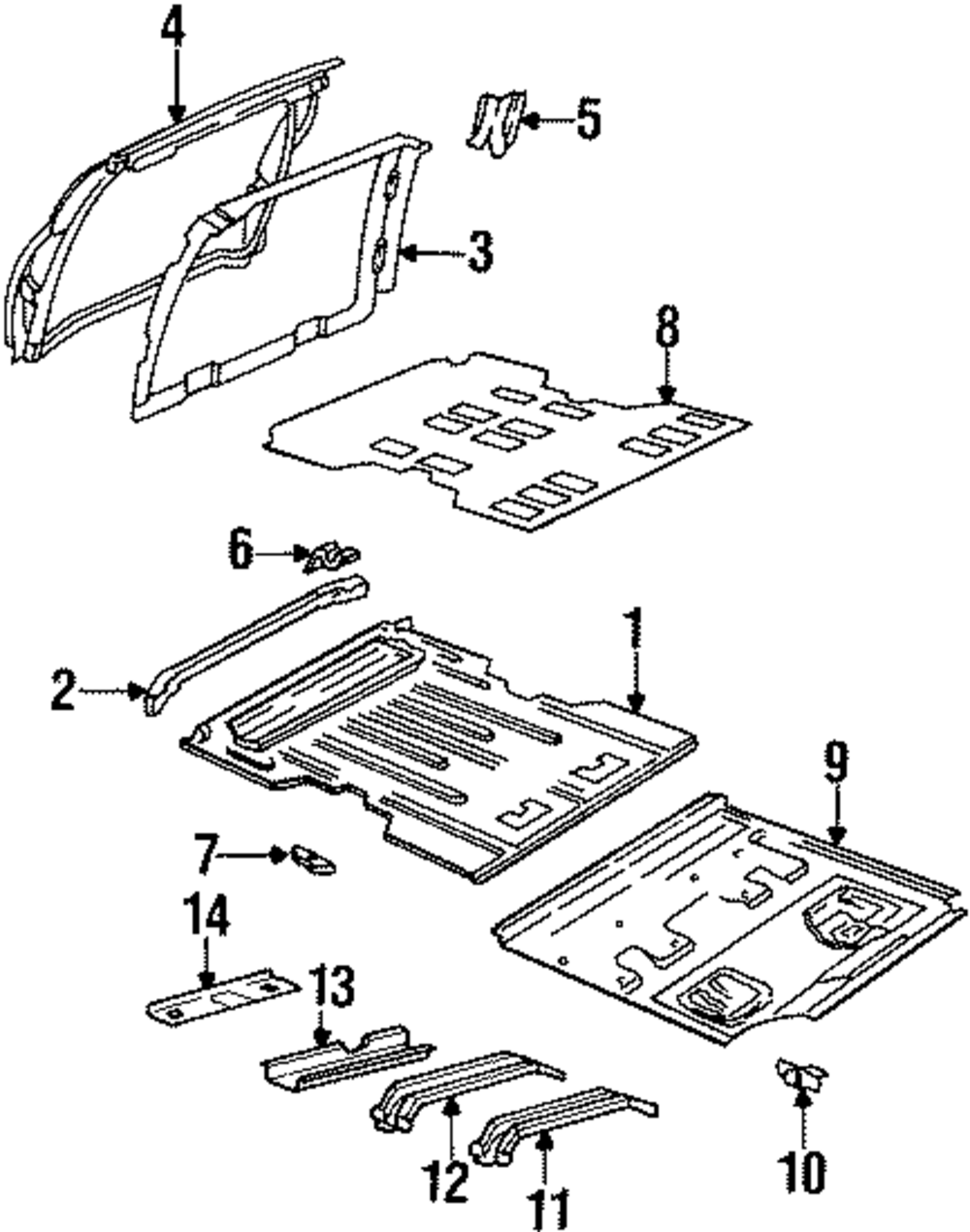 4
5
3
8
6
1
2
9
7
14
13
12
11
10