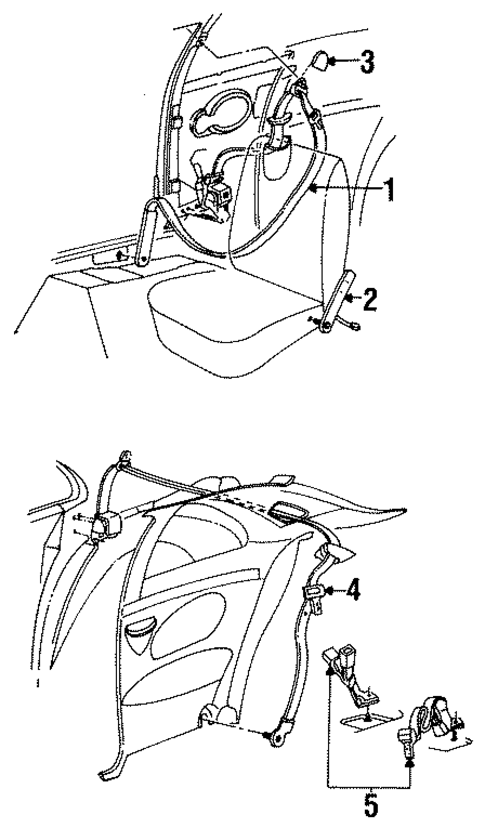 3
1
2
4
5